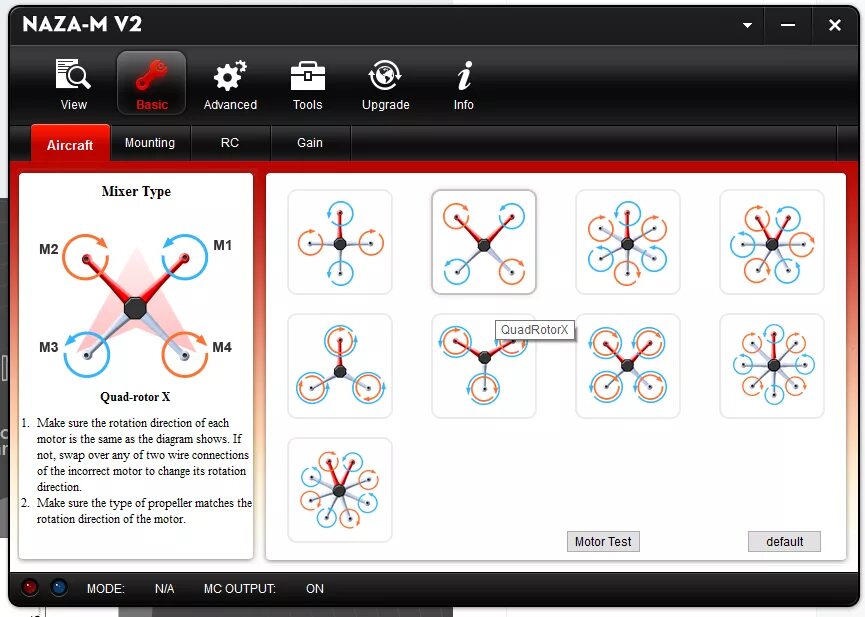 NAZA-M V2

View
Basic
Advanced
Tools
Upgrade
Info

Aircraft
Mounting
RC
Gain

Mixer Type

M2
M1
M3
M4

Quad-rotor X

1. Make sure the rotation direction of each motor is the same as the diagram shows. If not, swap over any of two wire connections of the incorrect motor to change its rotation direction.
2. Make sure the type of propeller matches the rotation direction of the motor.

QuadRotorX

Motor Test
default

MODE: N/A MC OUTPUT: ON