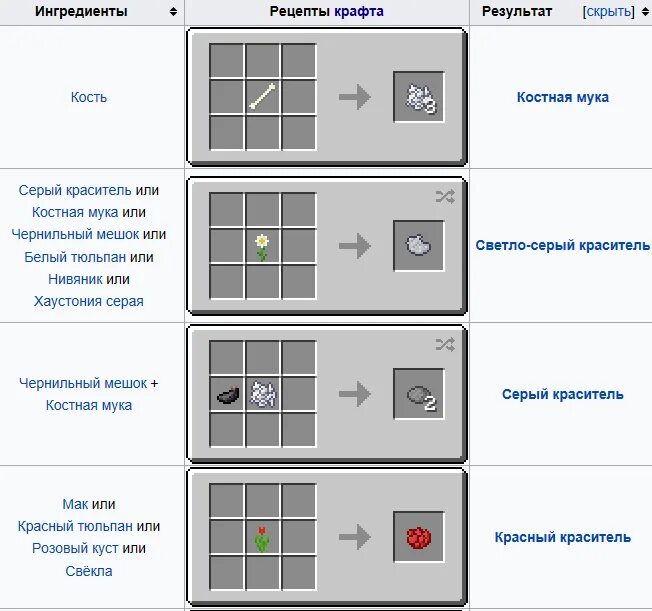 | Ингредиенты | Рецепты крафта | Результат [скрыть] |
|---|---|---|
| Кость | 3 | Костная мука |
| Серый краситель или Костная мука или Чернильный мешок или Белый тюльпан или Нивяник или Хаустония серая | | Светло-серый краситель |
| Чернильный мешок + Костная мука | 2 | Серый краситель |
| Мак или Красный тюльпан или Розовый куст или Свёкла | | Красный краситель |