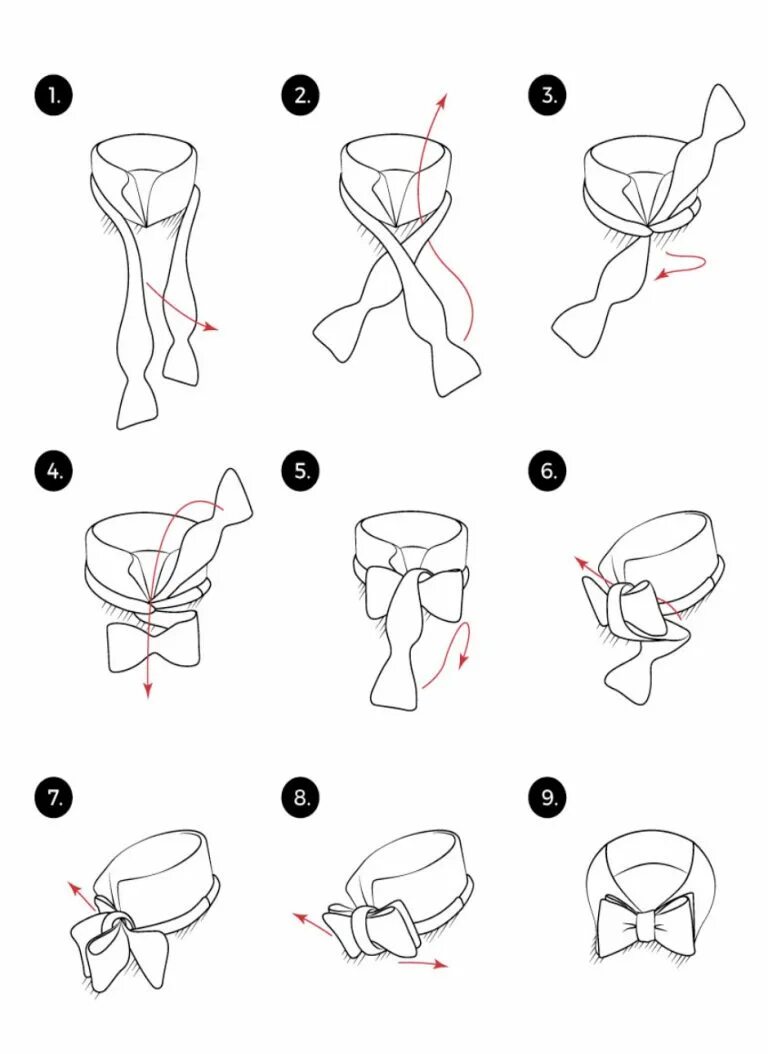 1.

2.

3.

4.

5.

6.

7.

8.

9.