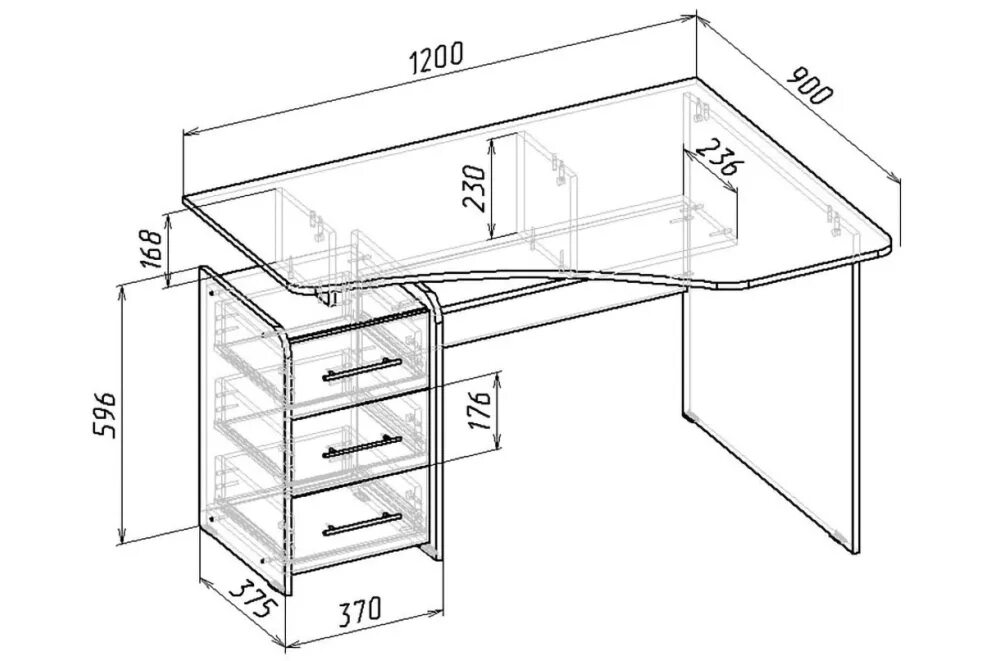 1200
900
236
230
168
596
176
375
370