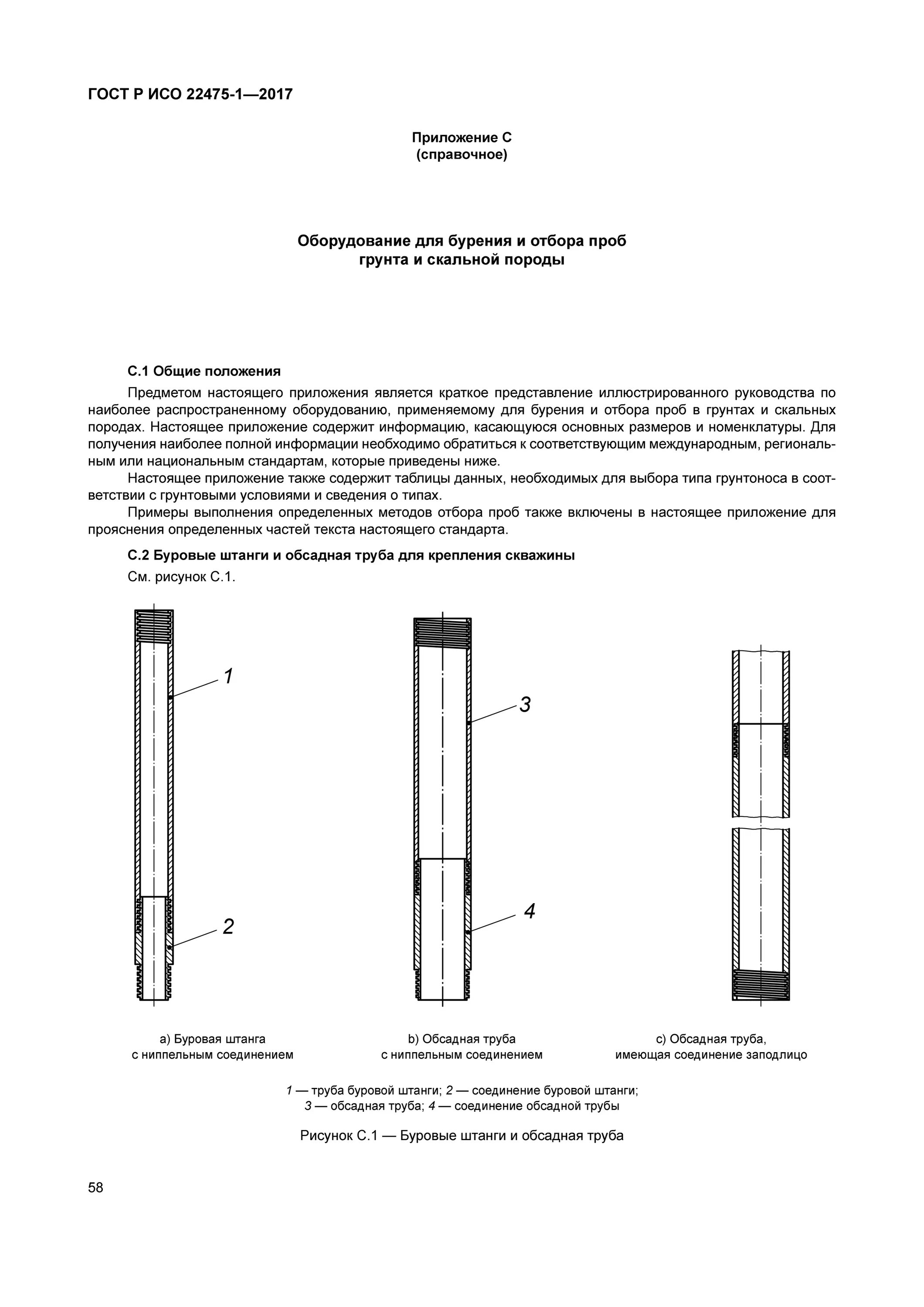 ГОСТ Р ИСО 22475-1—2017

Приложение С
(справочное)

Оборудование для бурения и отбора проб
грунта и скальной породы

С.1 Общие положения

Предметом настоящего приложения является краткое представление иллюстрированного руководства по наиболее распространенному оборудованию, применяемому для бурения и отбора проб в грунтах и скальных породах. Настоящее приложение содержит информацию, касающуюся основных размеров и номенклатуры. Для получения наиболее полной информации необходимо обратиться к соответствующим международным, региональным или национальным стандартам, которые приведены ниже.

Настоящее приложение также содержит таблицы данных, необходимых для выбора типа грунтоноса в соответствии с грунтовыми условиями и сведения о типах.

Примеры выполнения определенных методов отбора проб также включены в настоящее приложение для прояснения определенных частей текста настоящего стандарта.

С.2 Буровые штанги и обсадная труба для крепления скважины

См. рисунок С.1.

1

2

3

4

а) Буровая штанга
с ниппельным соединением

b) Обсадная труба
с ниппельным соединением

с) Обсадная труба,
имеющая соединение заподлицо

1 — труба буровой штанги; 2 — соединение буровой штанги;
3 — обсадная труба; 4 — соединение обсадной трубы

Рисунок С.1 — Буровые штанги и обсадная труба

58