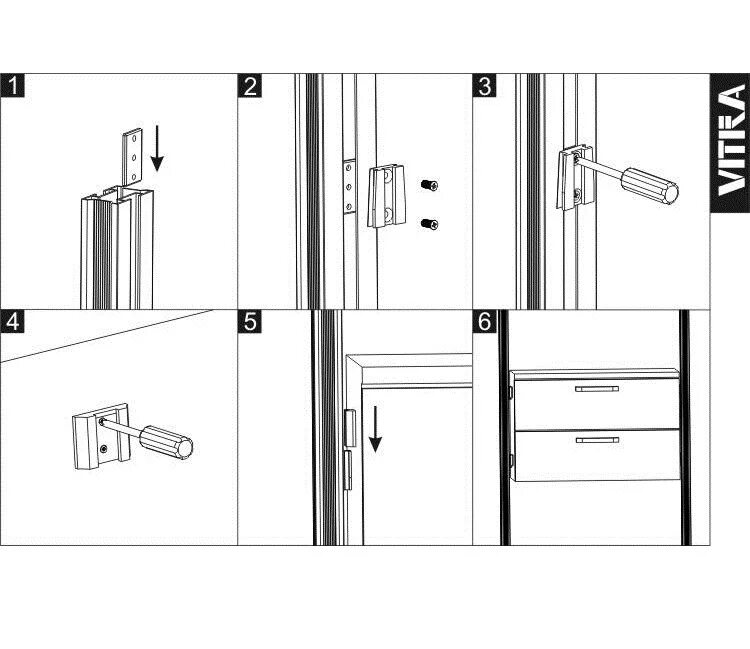 1
2
3
VITRA
4
5
6