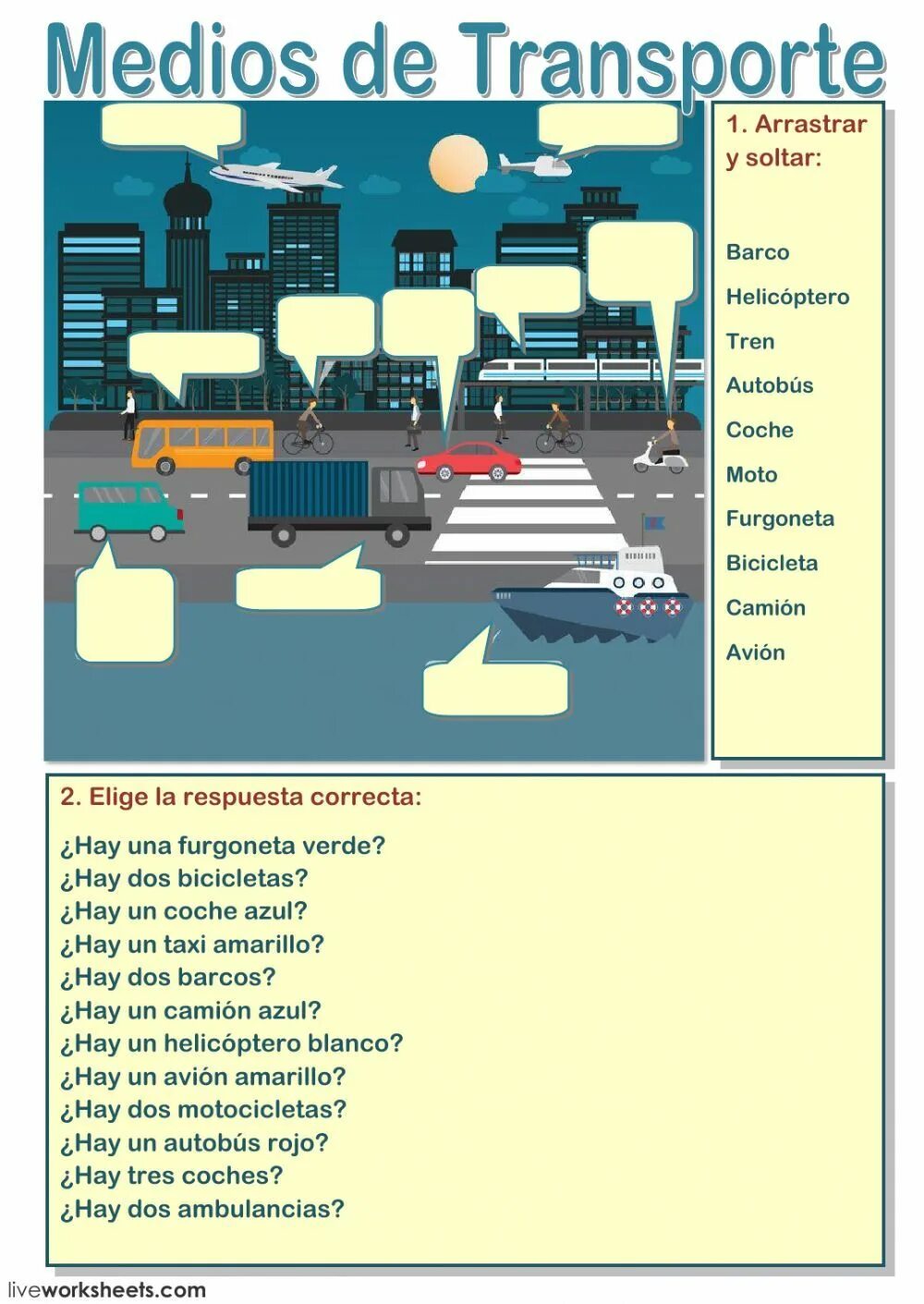 Medios de Transporte

1. Arrastrar y soltar:

Barco
Helicóptero
Tren
Autobús
Coche
Moto
Furgoneta
Bicicleta
Camión
Avión

2. Elige la respuesta correcta:

¿Hay una furgoneta verde?
¿Hay dos bicicletas?
¿Hay un coche azul?
¿Hay un taxi amarillo?
¿Hay dos barcos?
¿Hay un camión azul?
¿Hay un helicóptero blanco?
¿Hay un avión amarillo?
¿Hay dos motocicletas?
¿Hay un autobús rojo?
¿Hay tres coches?
¿Hay dos ambulancias?

liveworksheets.com