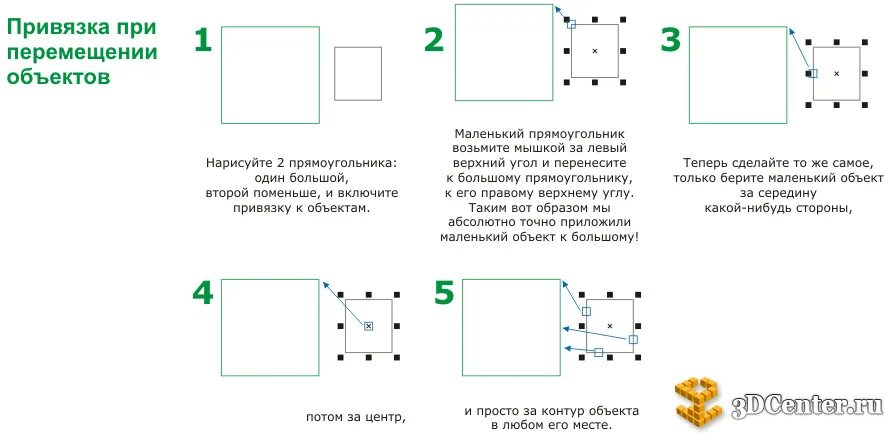 Привязка при перемещении объектов

1

Нарисуйте 2 прямоугольника: один большой, второй поменьше, и включите привязку к объектам.

2

Маленький прямоугольник возьмите мышкой за левый верхний угол и перенесите к большому прямоугольнику, к его правому верхнему углу. Таким вот образом мы абсолютно точно приложили маленький объект к большому!

3

Теперь сделайте то же самое, только берите маленький объект за середину какой-нибудь стороны,

4

потом за центр,

5

и просто за контур объекта в любом его месте.

3DCenter.ru