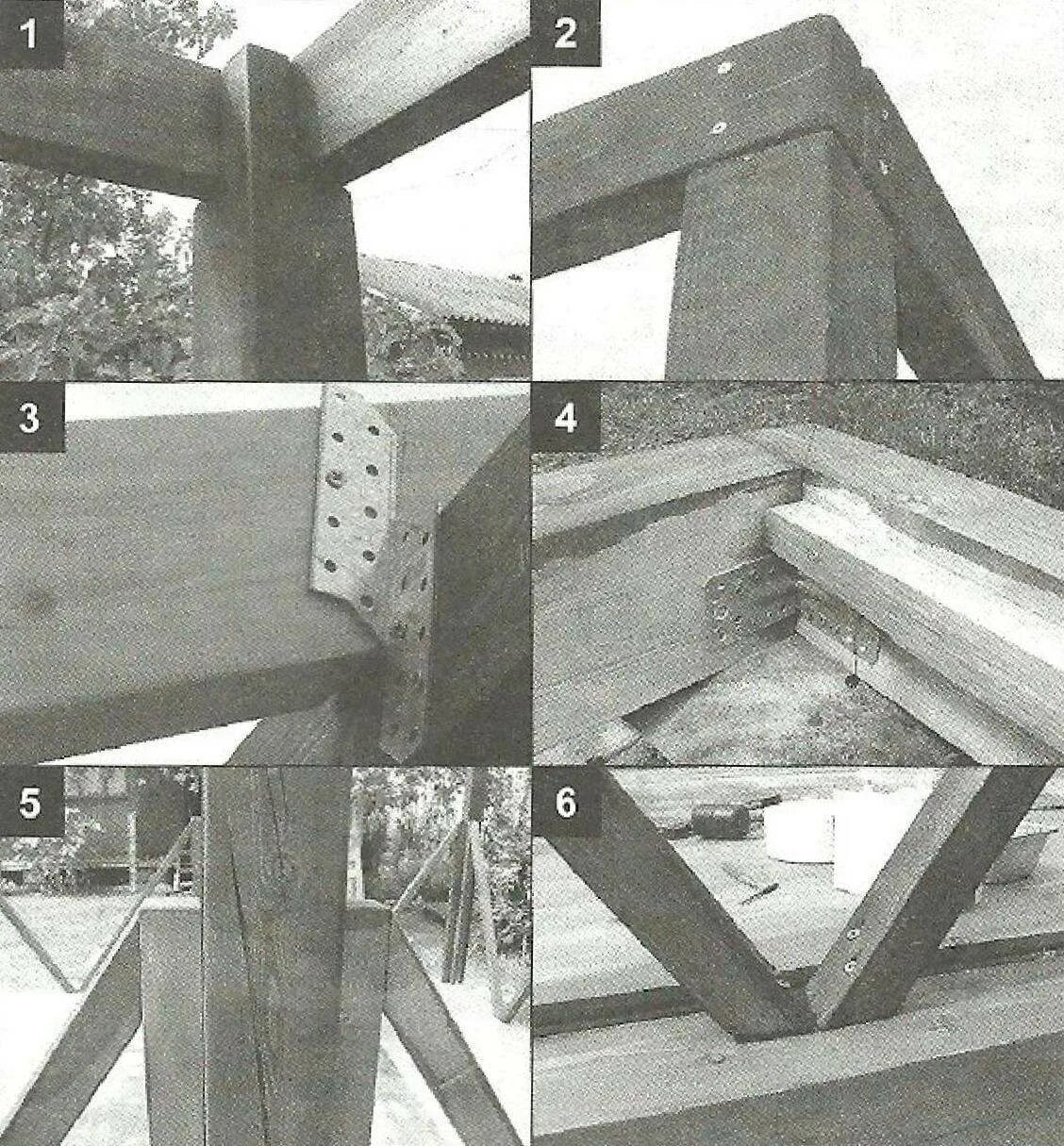 1

2

3

4

5

6