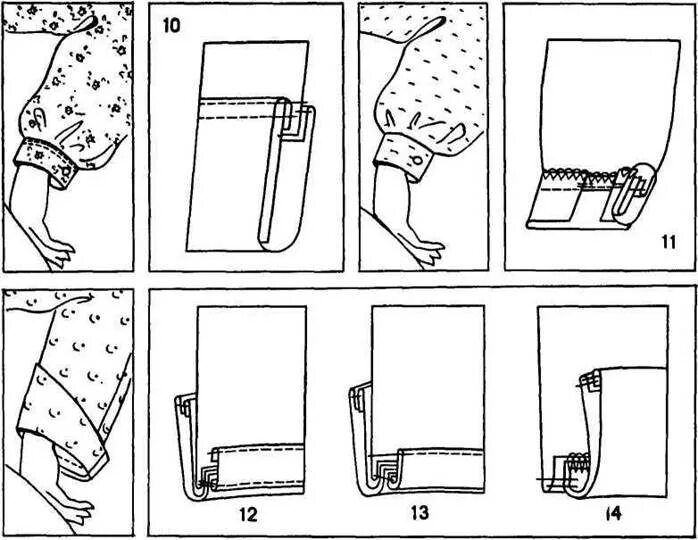 10

11

12

13

14