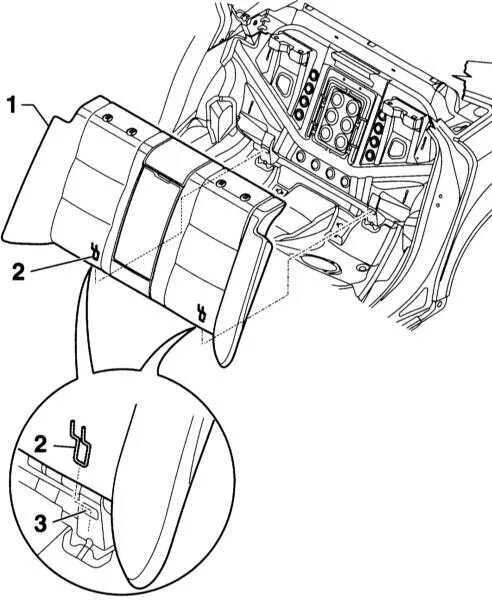 1
2
2
3