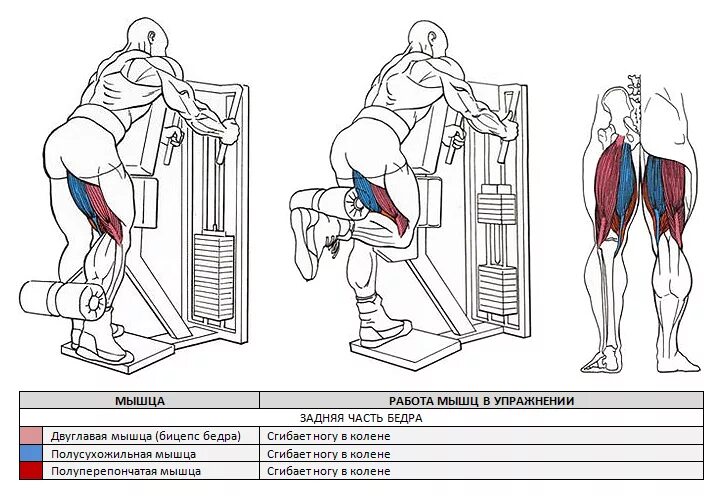 | МЫШЦА | РАБОТА МЫШЦ В УПРАЖНЕНИИ |
|---|---|
| ЗАДНЯЯ ЧАСТЬ БЕДРА | |
| Двуглавая мышца (бицепс бедра) | Сгибает ногу в колене |
| Полусухожильная мышца | Сгибает ногу в колене |
| Полуперепончатая мышца | Сгибает ногу в колене |