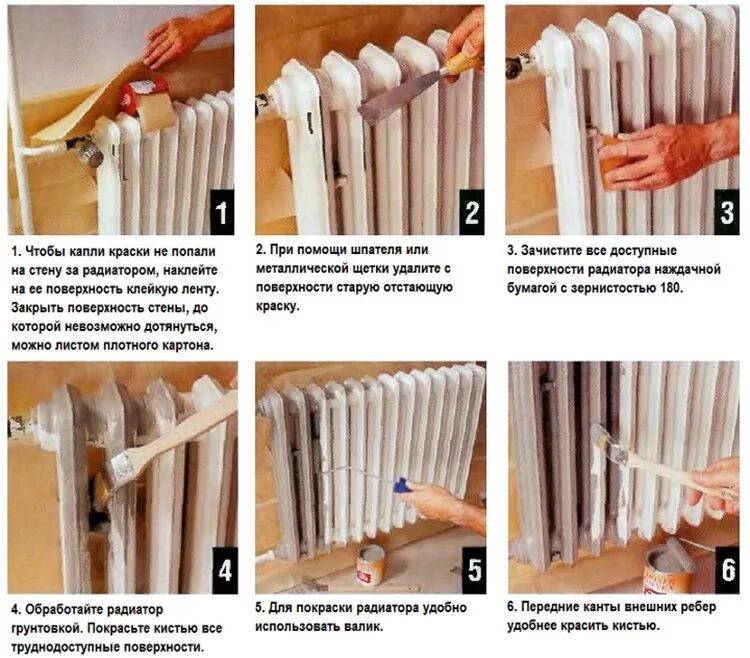 1

2

3

1. Чтобы капли краски не попали на стену за радиатором, наклейте на ее поверхность клейкую ленту. Закрыть поверхность стены, до которой невозможно дотянуться, можно листом плотного картона.

2. При помощи шпателя или металлической щетки удалите с поверхности старую отстающую краску.

3. Зачистите все доступные поверхности радиатора наждачной бумагой с зернистостью 180.

4

5

6

4. Обработайте радиатор грунтовкой. Покрасьте кистью все труднодоступные поверхности.

5. Для покраски радиатора удобно использовать валик.

6. Передние канты внешних ребер удобнее красить кистью.