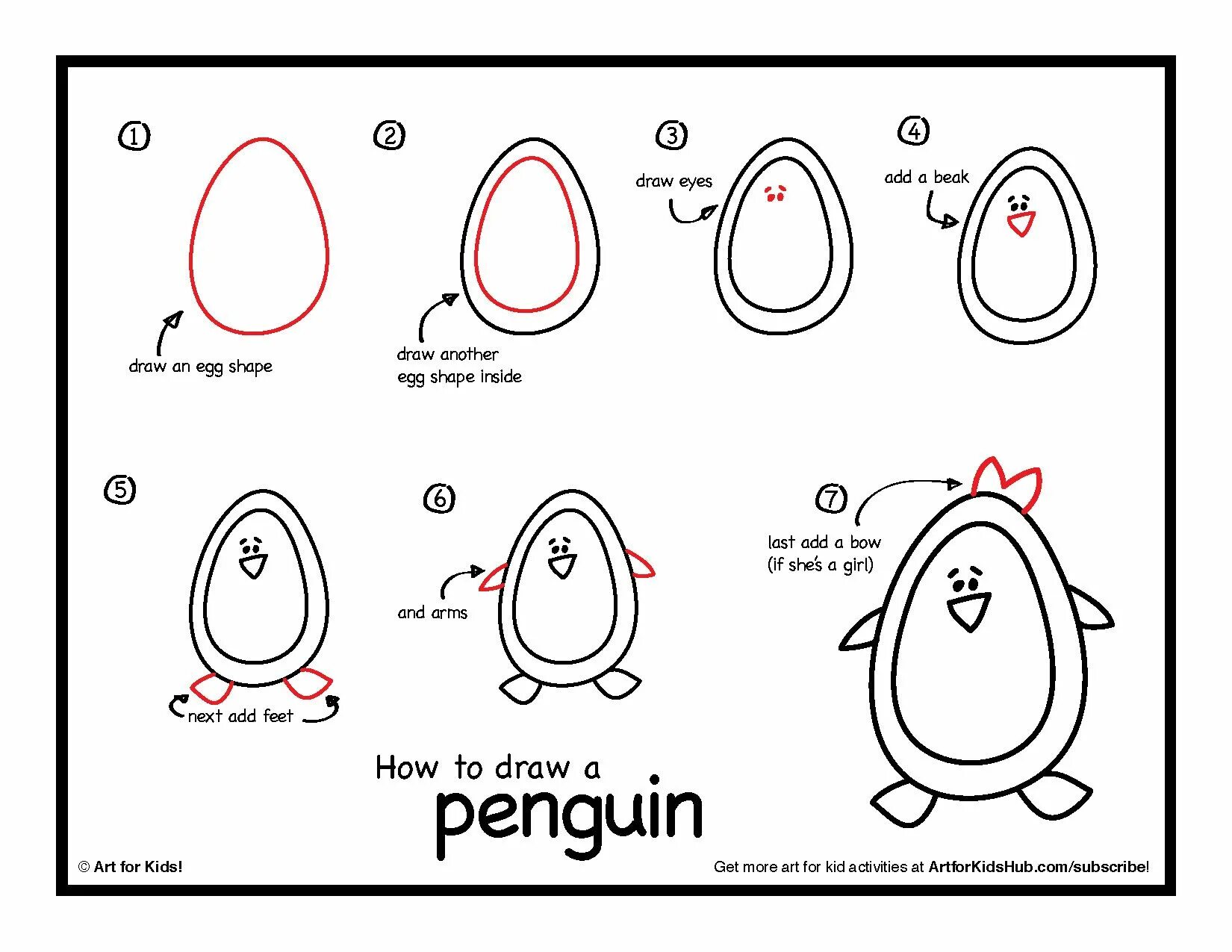 1
draw an egg shape

2
draw another egg shape inside

3
draw eyes

4
add a beak

5
next add feet

6
and arms

7
last add a bow (if she's a girl)

How to draw a penguin

© Art for Kids!

Get more art for kid activities at ArtforKidsHub.com/subscribe!