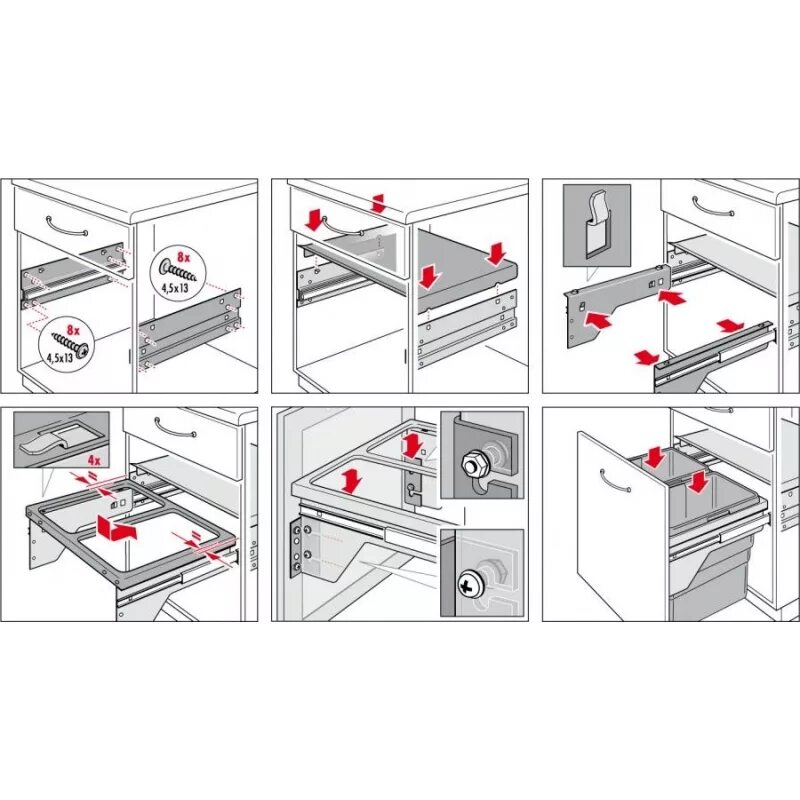 8x
4,5x13

8x
4,5x13

4x
=
=