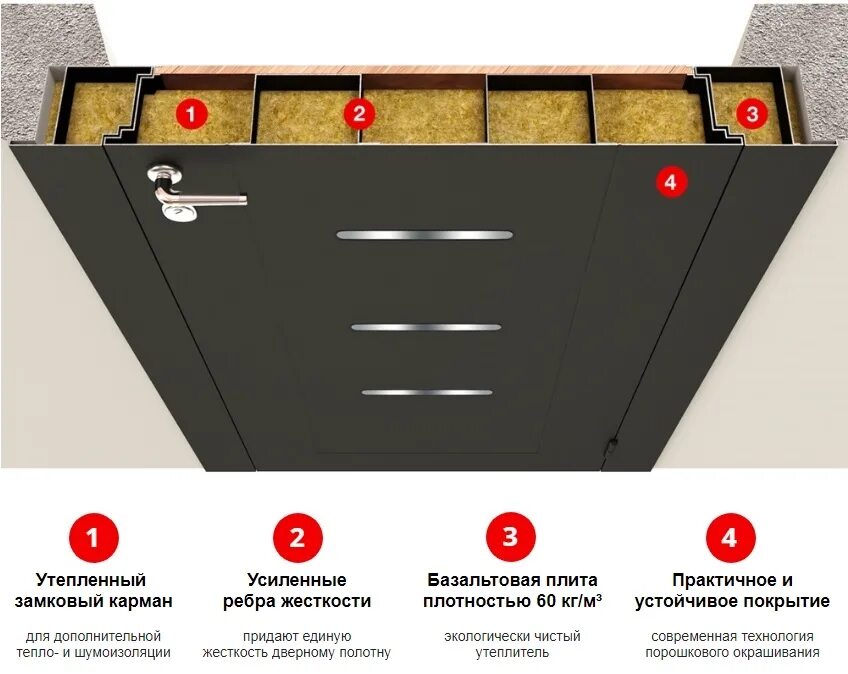 1
2
3
4

1
Утепленный замковый карман
для дополнительной тепло- и шумоизоляции

2
Усиленные ребра жесткости
придают единую жесткость дверному полотну

3
Базальтовая плита плотностью 60 кг/м³
экологически чистый утеплитель

4
Практичное и устойчивое покрытие
современная технология порошкового окрашивания