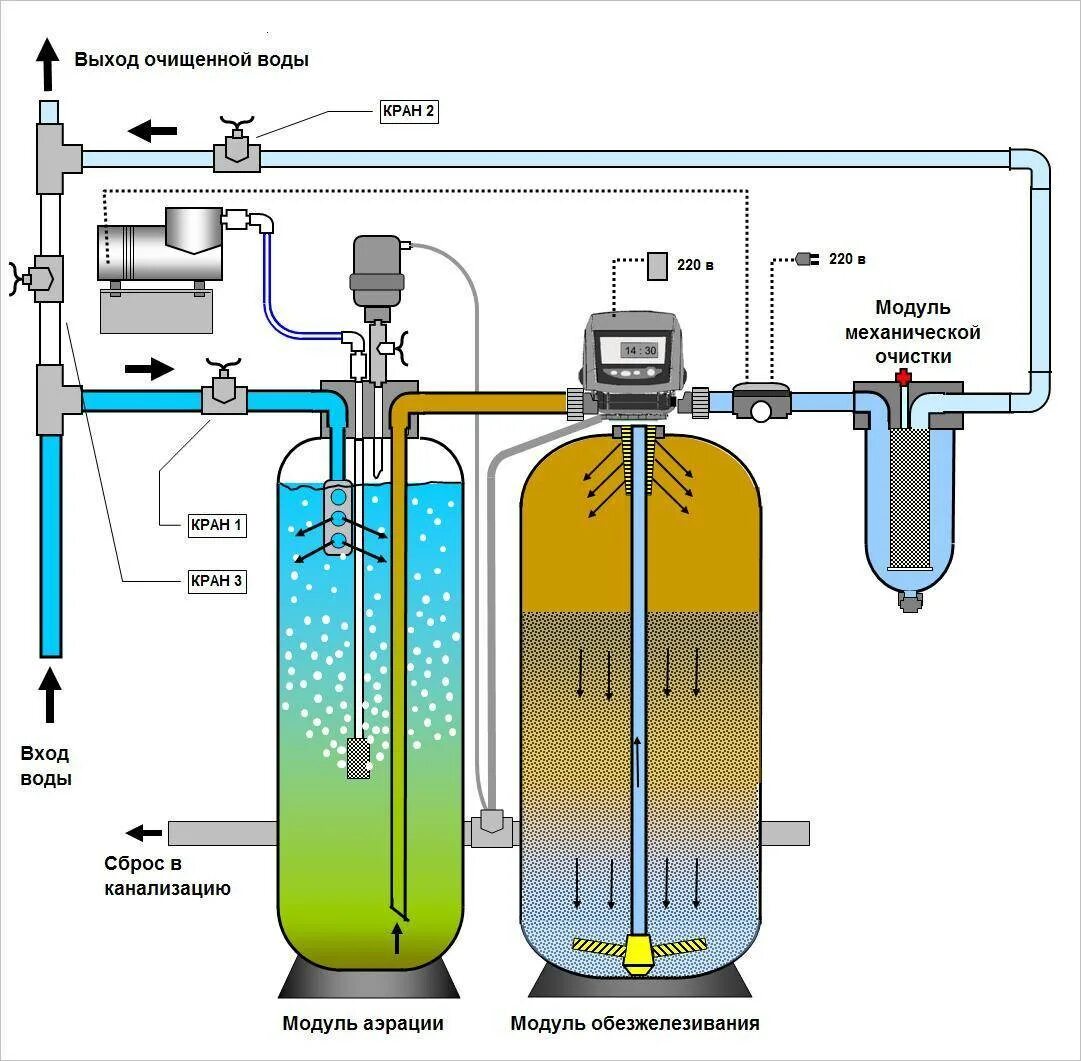 Выход очищенной воды

КРАН 2

220 в

220 в

Модуль механической очистки

14 : 30

КРАН 1

КРАН 3

Вход воды

Сброс в канализацию

Модуль аэрации

Модуль обезжелезивания