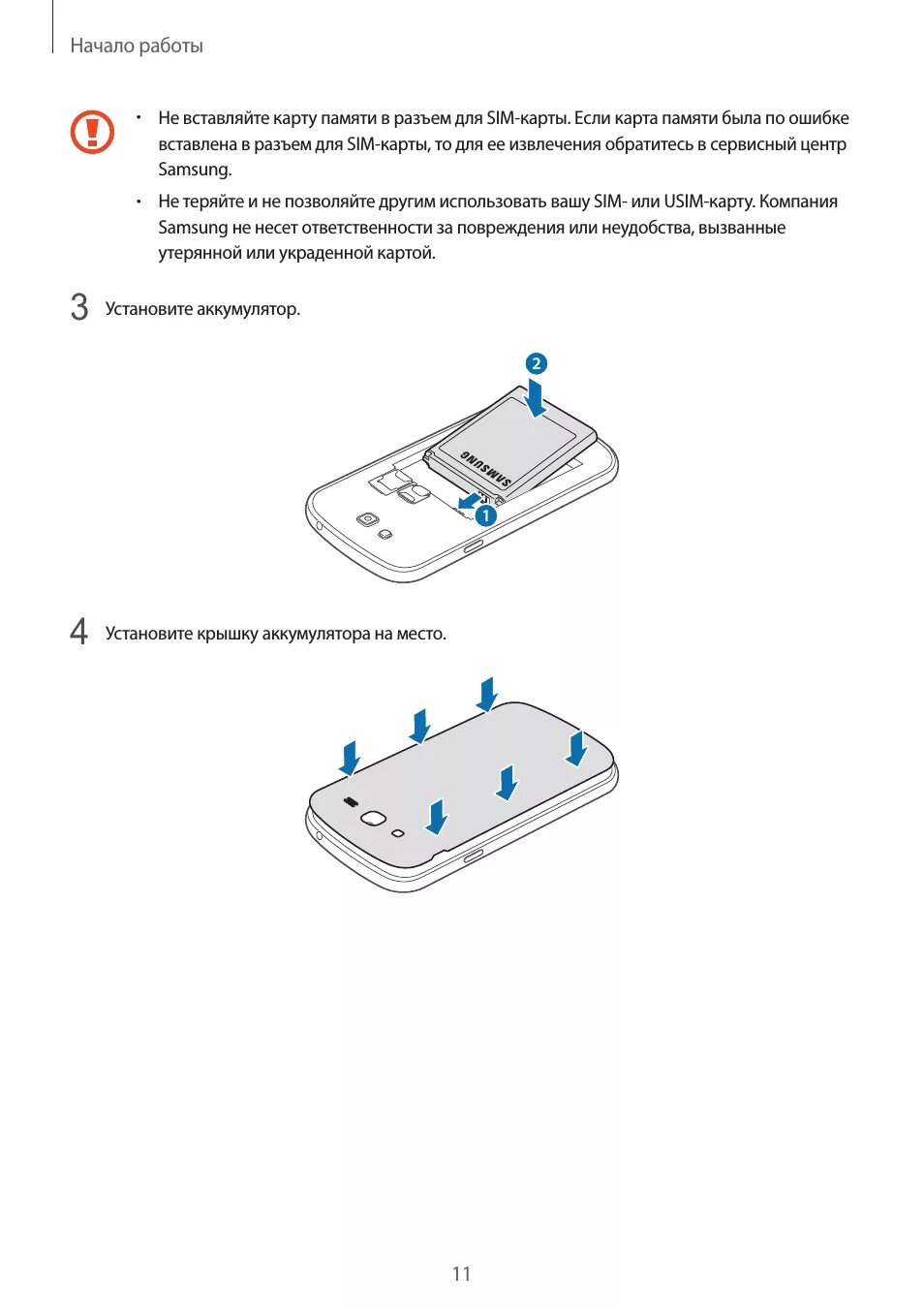 Начало работы

• Не вставляйте карту памяти в разъем для SIM-карты. Если карта памяти была по ошибке вставлена в разъем для SIM-карты, то для ее извлечения обратитесь в сервисный центр Samsung.

• Не теряйте и не позволяйте другим использовать вашу SIM- или USIM-карту. Компания Samsung не несет ответственности за повреждения или неудобства, вызванные утерянной или украденной картой.

3 Установите аккумулятор.

2

SAMSUNG

1

4 Установите крышку аккумулятора на место.

11