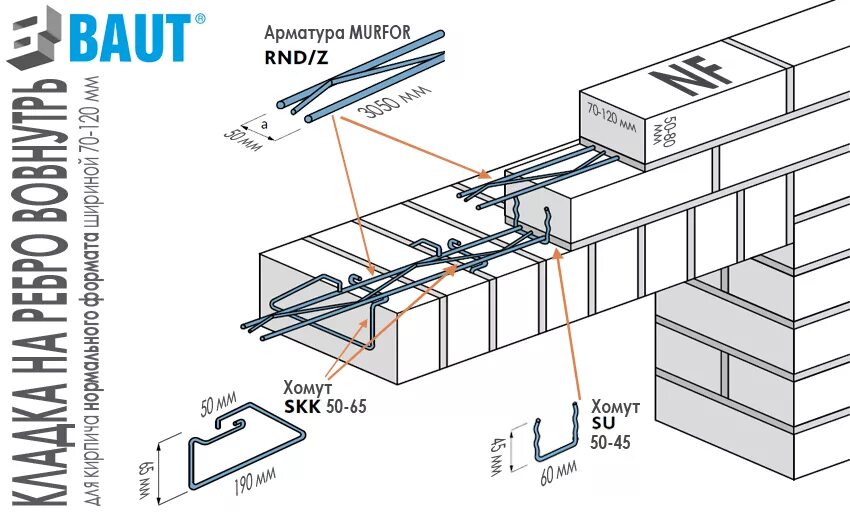 BAUT®

КЛАДКА НА РЕБРО ВОВНУТРЬ
для кирпича нормального формата шириной 70-120 мм

Арматура MURFOR
RND/Z

a
50 мм
3050 мм

NF
70-120 мм
50-80 мм

Хомут
SKK 50-65

50 мм
65 мм
190 мм

Хомут
SU
50-45

45 мм
60 мм