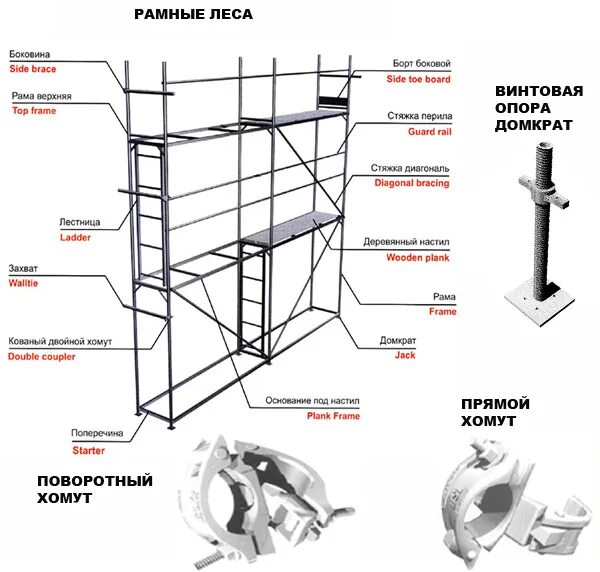 РАМНЫЕ ЛЕСА

Боковина
Side brace

Рама верхняя
Top frame

Лестница
Ladder

Захват
Walltie

Кованый двойной хомут
Double coupler

Поперечина
Starter

Борт боковой
Side toe board

Стяжка перила
Guard rail

Стяжка диагональ
Diagonal bracing

Деревянный настил
Wooden plank

Рама
Frame

Домкрат
Jack

Основание под настил
Plank Frame

ВИНТОВАЯ ОПОРА ДОМКРАТ

ПРЯМОЙ ХОМУТ

ПОВОРОТНЫЙ ХОМУТ