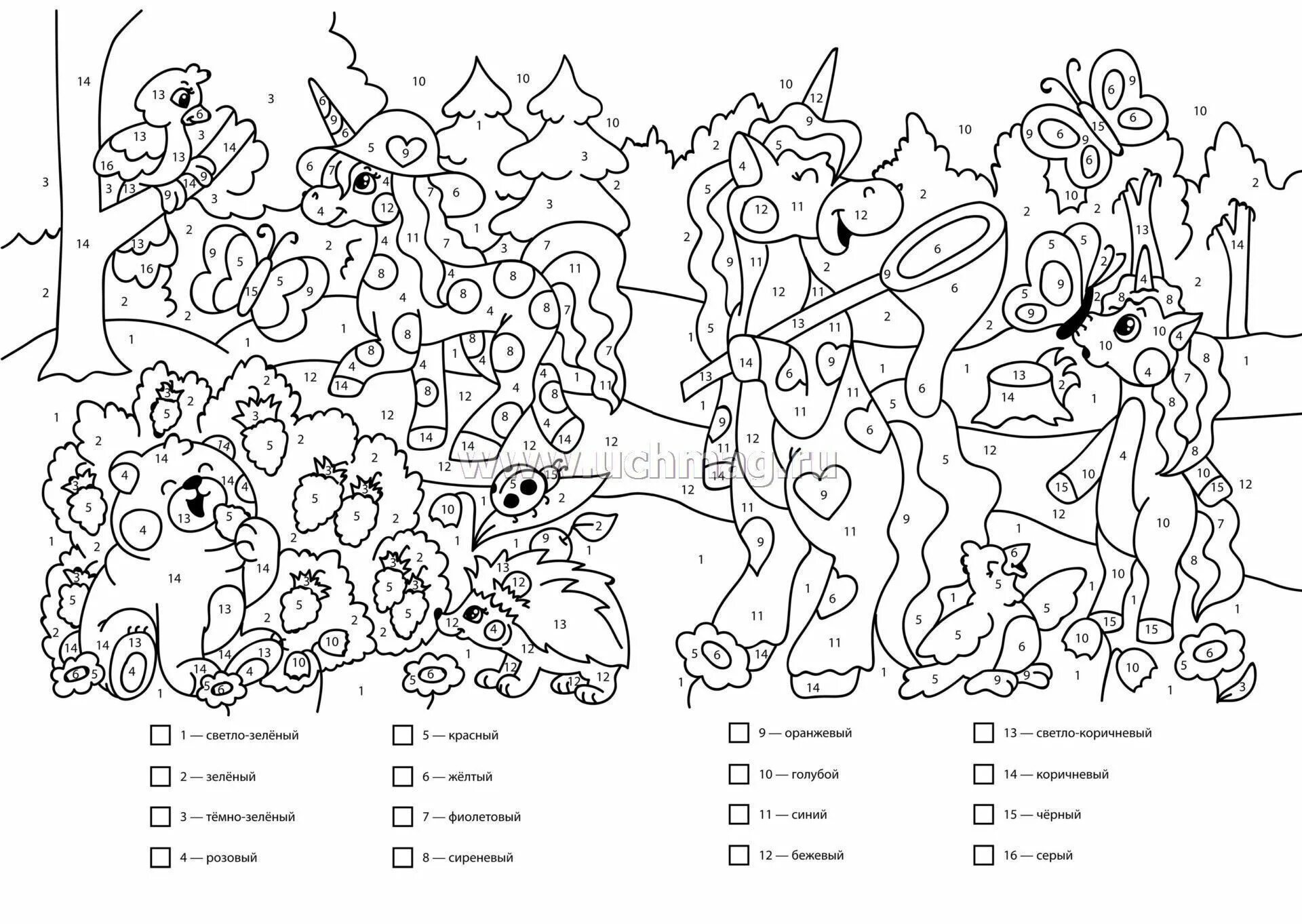 www.uchmag.ru

1 — светло-зелёный
2 — зелёный
3 — тёмно-зелёный
4 — розовый

5 — красный
6 — жёлтый
7 — фиолетовый
8 — сиреневый

9 — оранжевый
10 — голубой
11 — синий
12 — бежевый

13 — светло-коричневый
14 — коричневый
15 — чёрный
16 — серый