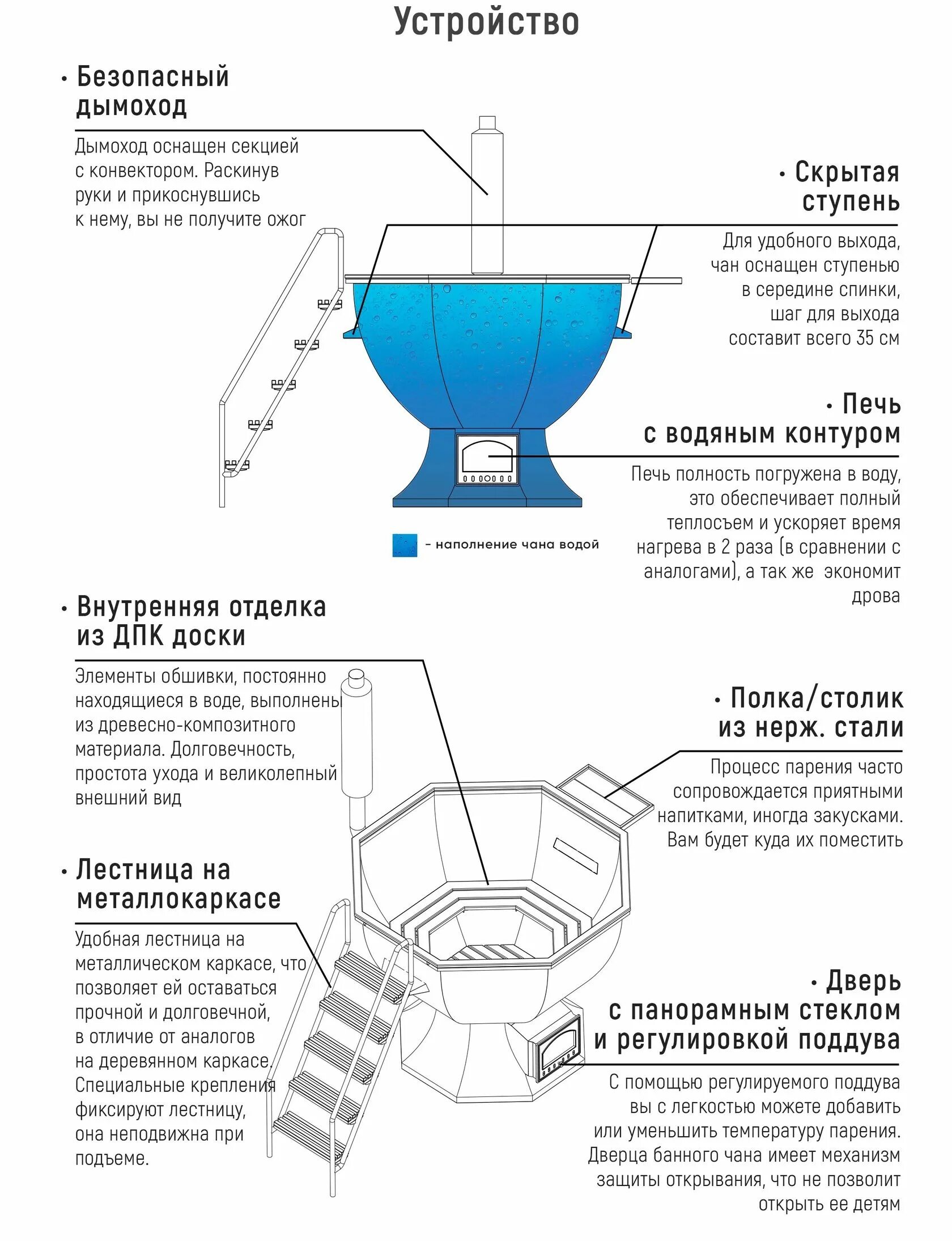 Устройство

• Безопасный дымоход

Дымоход оснащен секцией с конвектором. Раскинув руки и прикоснувшись к нему, вы не получите ожог

• Скрытая ступень

Для удобного выхода, чан оснащен ступенью в середине спинки, шаг для выхода составит всего 35 см

• Печь с водяным контуром

Печь полность погружена в воду, это обеспечивает полный теплосъем и ускоряет время нагрева в 2 раза (в сравнении с аналогами), а так же экономит дрова

– наполнение чана водой

• Внутренняя отделка из ДПК доски

Элементы обшивки, постоянно находящиеся в воде, выполнены из древесно-композитного материала. Долговечность, простота ухода и великолепный внешний вид

• Полка/столик из нерж. стали

Процесс парения часто сопровождается приятными напитками, иногда закусками. Вам будет куда их поместить

• Лестница на металлокаркасе

Удобная лестница на металлическом каркасе, что позволяет ей оставаться прочной и долговечной, в отличие от аналогов на деревянном каркасе. Специальные крепления фиксируют лестницу, она неподвижна при подъеме.

• Дверь с панорамным стеклом и регулировкой поддува

С помощью регулируемого поддува вы с легкостью можете добавить или уменьшить температуру парения. Дверца банного чана имеет механизм защиты открывания, что не позволит открыть ее детям