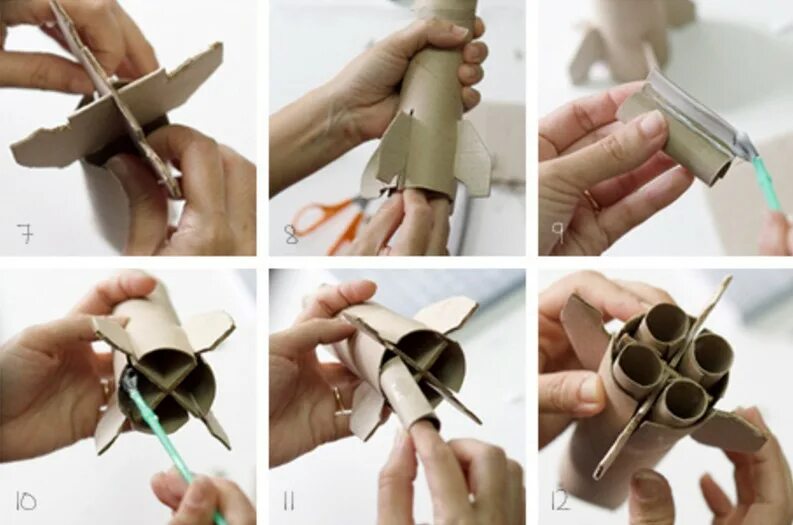 7

8

9

10

11

12