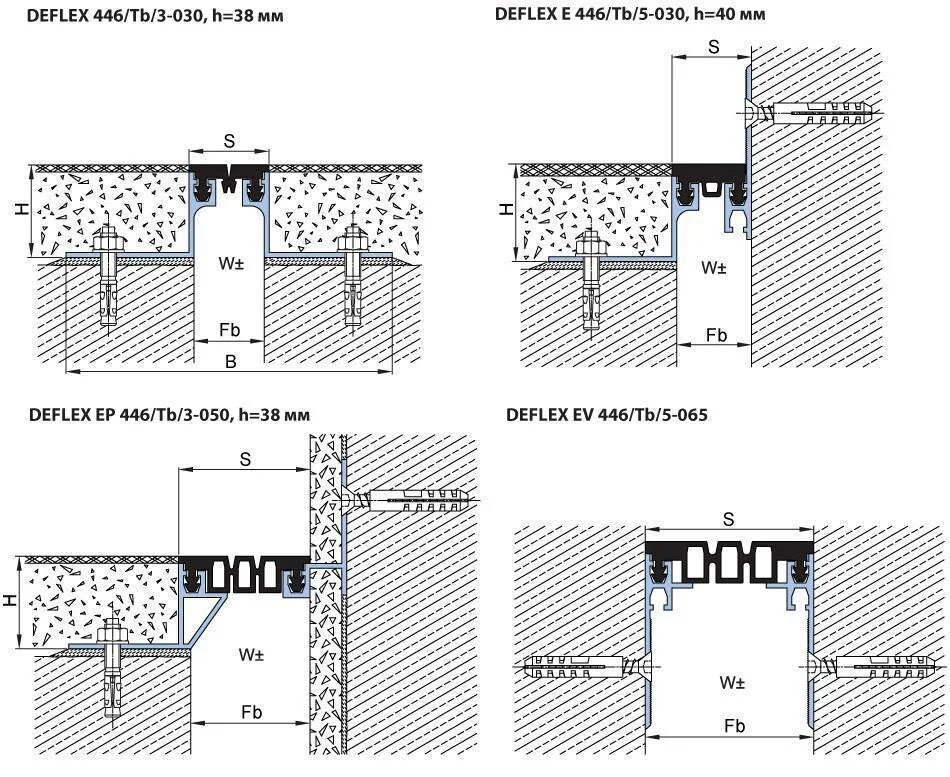 DEFLEX 446/Tb/3-030, h=38 мм

S

H

W±

Fb

B

DEFLEX E 446/Tb/5-030, h=40 мм

S

H

W±

Fb

DEFLEX EP 446/Tb/3-050, h=38 мм

S

H

W±

Fb

DEFLEX EV 446/Tb/5-065

S

W±

Fb