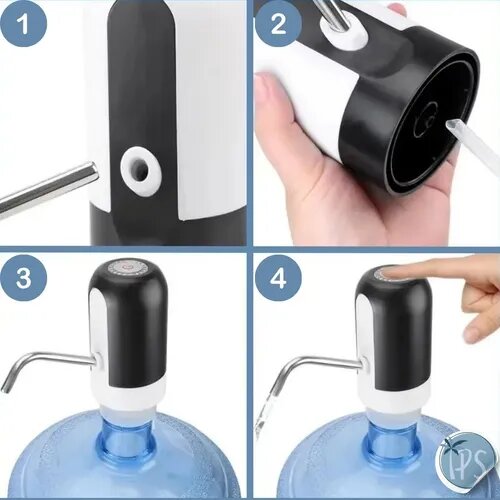 1

2

3

4

IPS