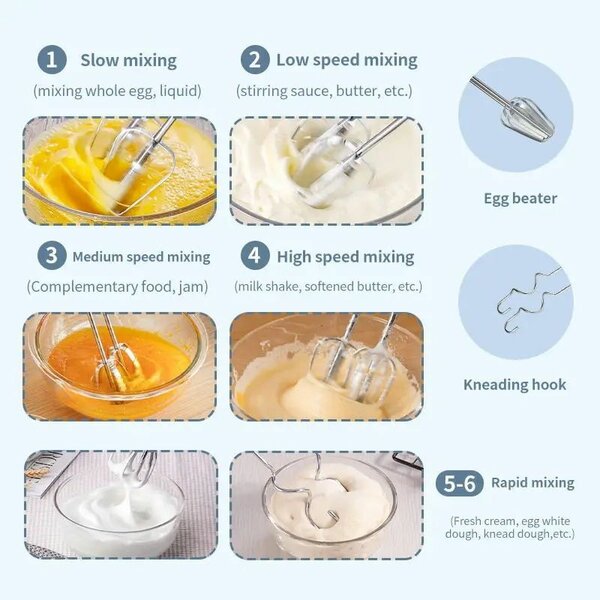 1 Slow mixing
(mixing whole egg, liquid)

2 Low speed mixing
(stirring sauce, butter, etc.)

Egg beater

3 Medium speed mixing
(Complementary food, jam)

4 High speed mixing
(milk shake, softened butter, etc.)

Kneading hook

5-6 Rapid mixing
(Fresh cream, egg white dough, knead dough,etc.)