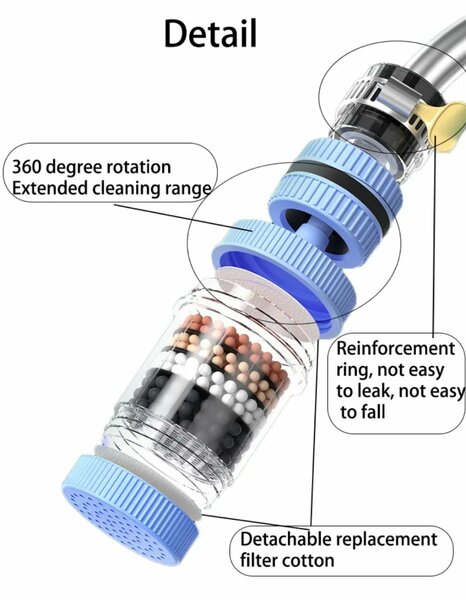 Detail

360 degree rotation
Extended cleaning range

Reinforcement ring, not easy to leak, not easy to fall

Detachable replacement filter cotton