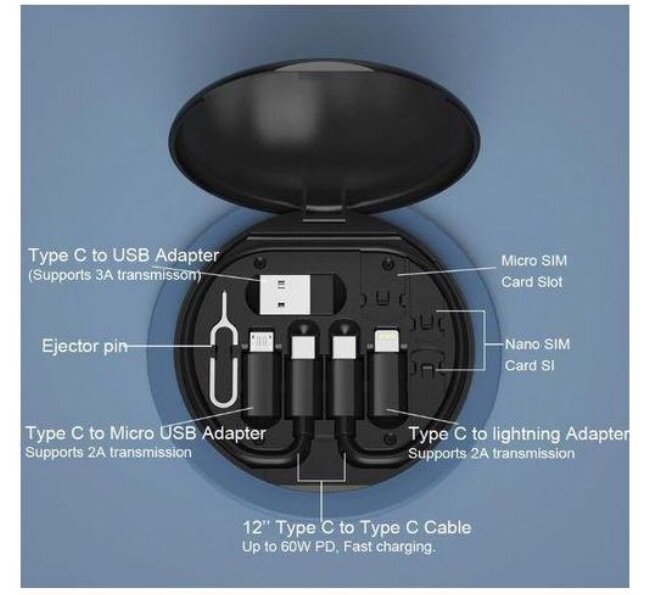 Type C to USB Adapter
(Supports 3A transmisson)

Micro SIM
Card Slot

Ejector pin

Nano SIM
Card Sl

Type C to Micro USB Adapter
Supports 2A transmission

Type C to lightning Adapter
Supports 2A transmission

12'' Type C to Type C Cable
Up to 60W PD, Fast charging.