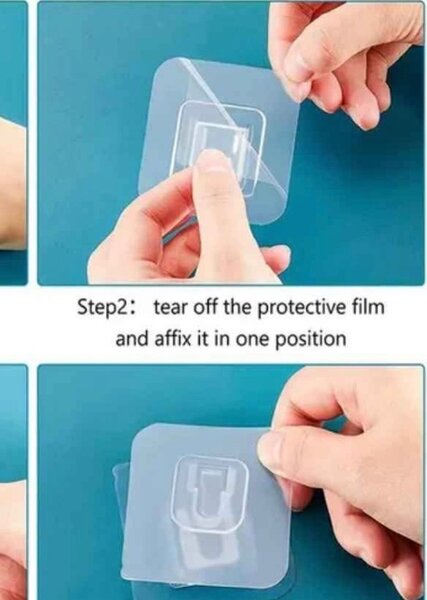 Step2： tear off the protective film and affix it in one position