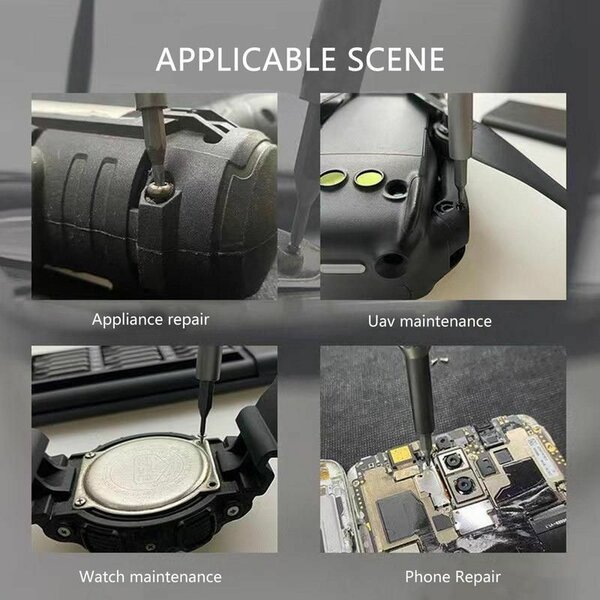 APPLICABLE SCENE

Appliance repair

Uav maintenance

Watch maintenance

Phone Repair