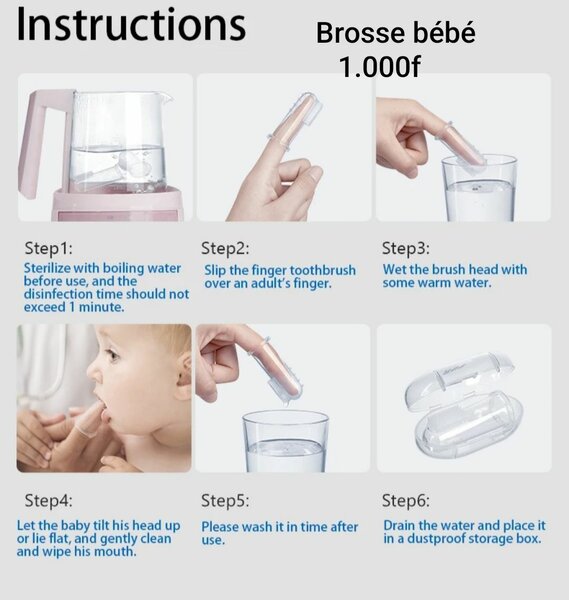 Instructions

Brosse bébé
1.000f

Step1:
Sterilize with boiling water before use, and the disinfection time should not exceed 1 minute.

Step2:
Slip the finger toothbrush over an adult's finger.

Step3:
Wet the brush head with some warm water.

Step4:
Let the baby tilt his head up or lie flat, and gently clean and wipe his mouth.

Step5:
Please wash it in time after use.

Step6:
Drain the water and place it in a dustproof storage box.