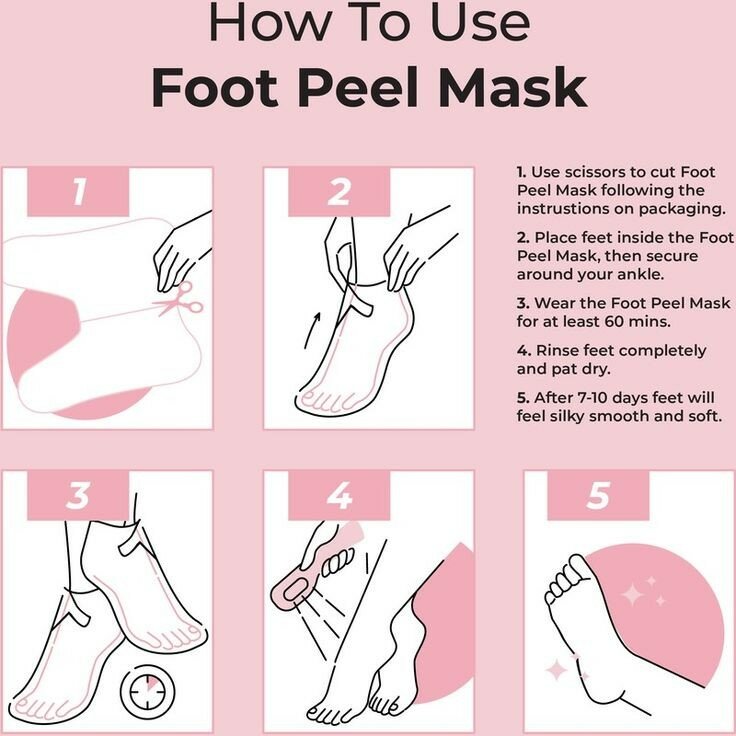 How To Use
Foot Peel Mask

1

2

1. Use scissors to cut Foot Peel Mask following the instrustions on packaging.

2. Place feet inside the Foot Peel Mask, then secure around your ankle.

3. Wear the Foot Peel Mask for at least 60 mins.

4. Rinse feet completely and pat dry.

5. After 7-10 days feet will feel silky smooth and soft.

3

4

5