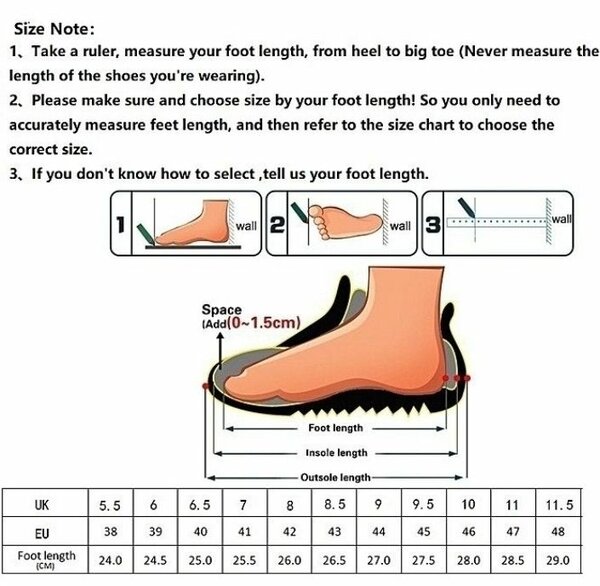 Size Note:
1、Take a ruler, measure your foot length, from heel to big toe (Never measure the length of the shoes you're wearing).
2、Please make sure and choose size by your foot length! So you only need to accurately measure feet length, and then refer to the size chart to choose the correct size.
3、If you don't know how to select ,tell us your foot length.

1 wall 2 wall 3 wall

Space
(Add(0~1.5cm)

Foot length
Insole length
Outsole length

| UK | 5.5 | 6 | 6.5 | 7 | 8 | 8.5 | 9 | 9.5 | 10 | 11 | 11.5 |
|---|---|---|---|---|---|---|---|---|---|---|---|
| EU | 38 | 39 | 40 | 41 | 42 | 43 | 44 | 45 | 46 | 47 | 48 |
| Foot length (CM) | 24.0 | 24.5 | 25.0 | 25.5 | 26.0 | 26.5 | 27.0 | 27.5 | 28.0 | 28.5 | 29.0 |