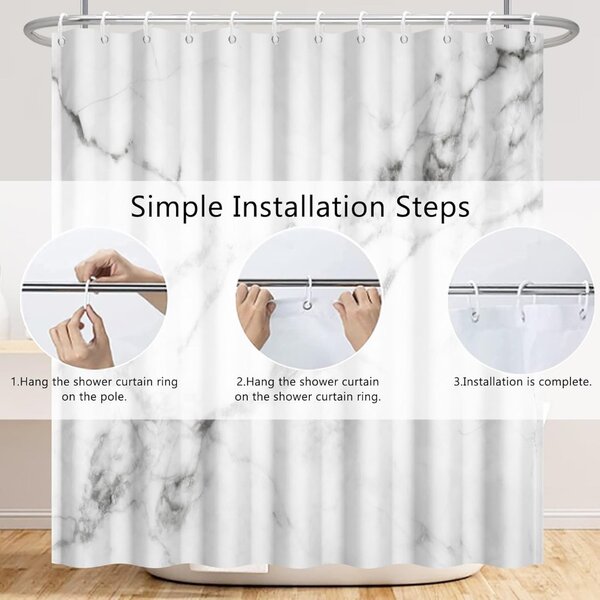 Simple Installation Steps

1.Hang the shower curtain ring on the pole.

2.Hang the shower curtain on the shower curtain ring.

3.Installation is complete.