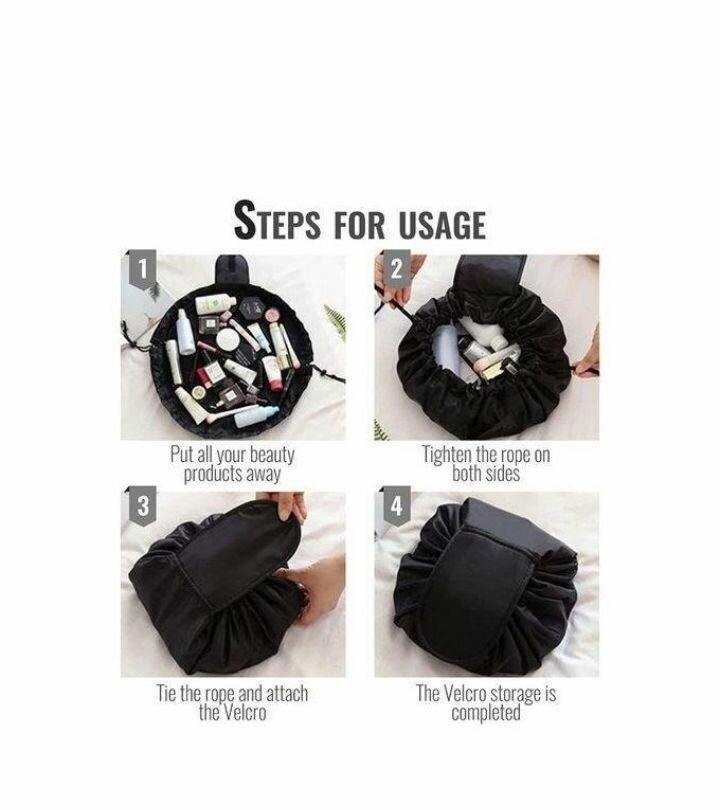 STEPS FOR USAGE

1

Put all your beauty products away

2

Tighten the rope on both sides

3

Tie the rope and attach the Velcro

4

The Velcro storage is completed