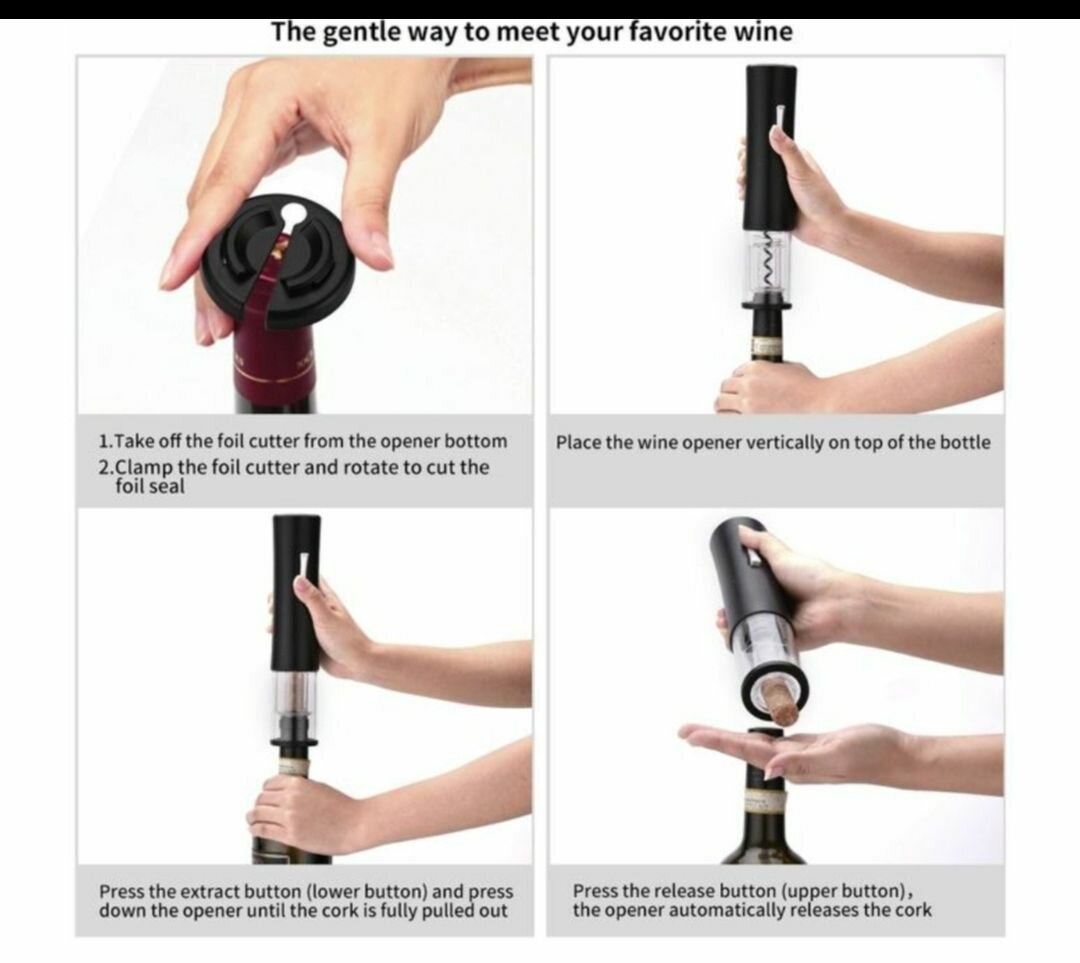 The gentle way to meet your favorite wine

1.Take off the foil cutter from the opener bottom
2.Clamp the foil cutter and rotate to cut the foil seal

Place the wine opener vertically on top of the bottle

Press the extract button (lower button) and press down the opener until the cork is fully pulled out

Press the release button (upper button), the opener automatically releases the cork