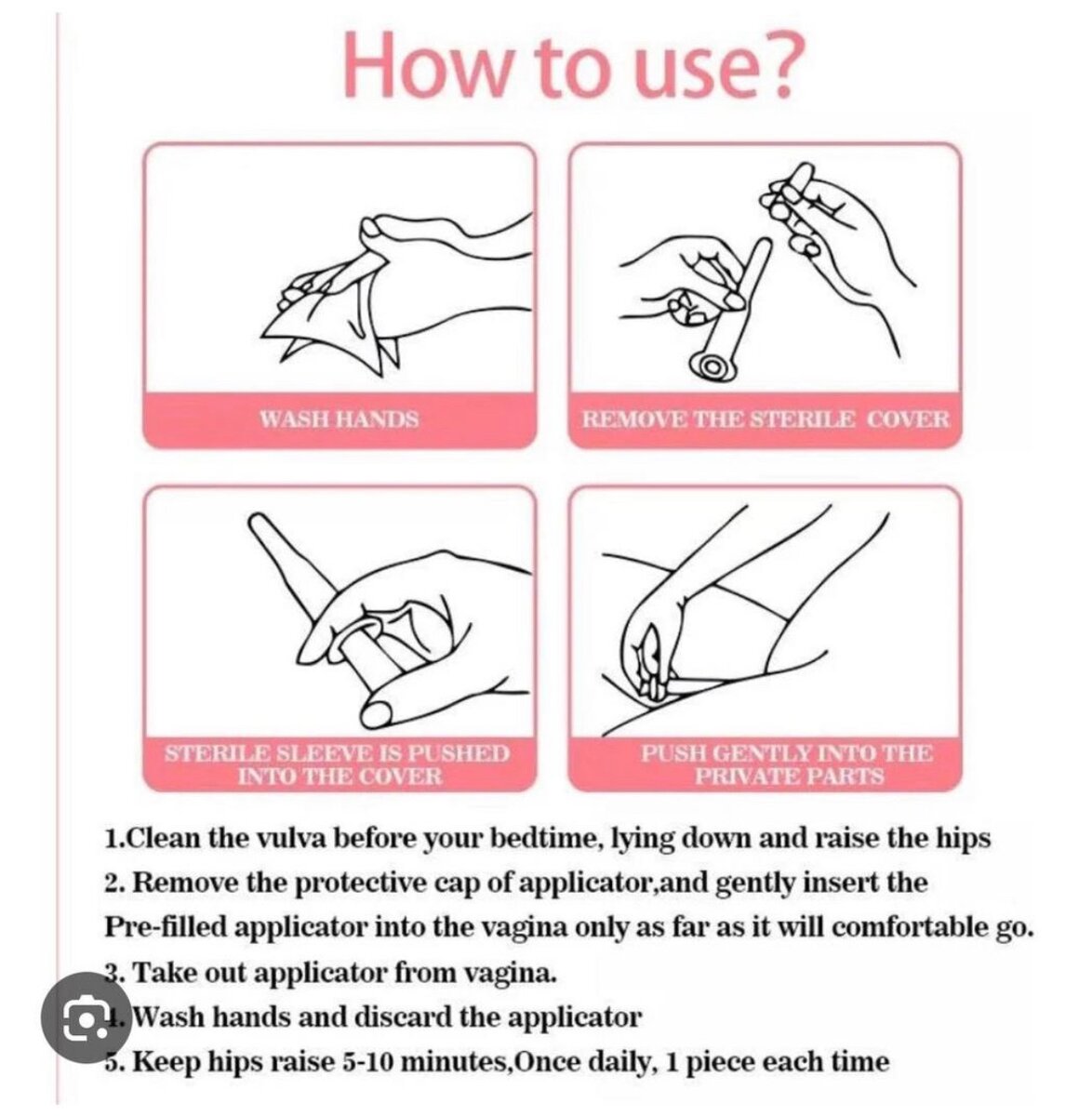 How to use?

WASH HANDS

REMOVE THE STERILE COVER

STERILE SLEEVE IS PUSHED INTO THE COVER

PUSH GENTLY INTO THE PRIVATE PARTS

1.Clean the vulva before your bedtime, lying down and raise the hips
2. Remove the protective cap of applicator,and gently insert the Pre-filled applicator into the vagina only as far as it will comfortable go.
3. Take out applicator from vagina.
4. Wash hands and discard the applicator
5. Keep hips raise 5-10 minutes,Once daily, 1 piece each time