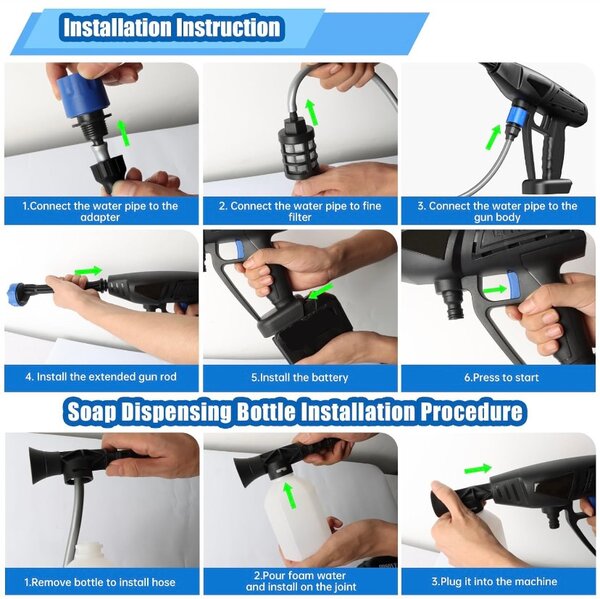 Installation Instruction

1.Connect the water pipe to the adapter

2. Connect the water pipe to fine filter

3. Connect the water pipe to the gun body

4. Install the extended gun rod

5.Install the battery

6.Press to start

Soap Dispensing Bottle Installation Procedure

1.Remove bottle to install hose

2.Pour foam water and install on the joint

3.Plug it into the machine