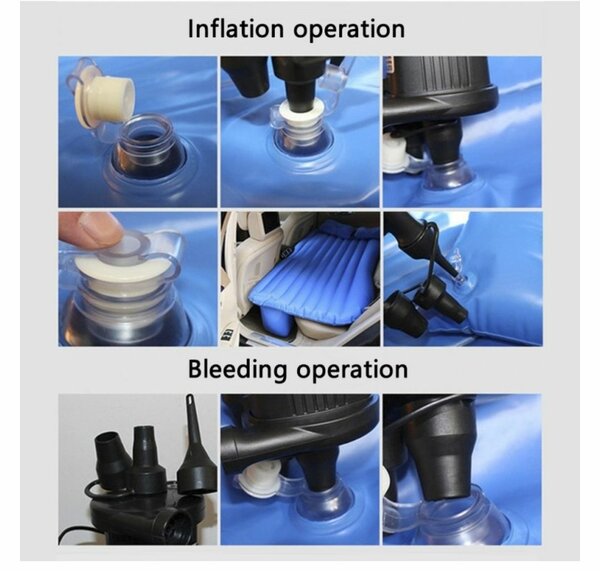 Inflation operation

Bleeding operation