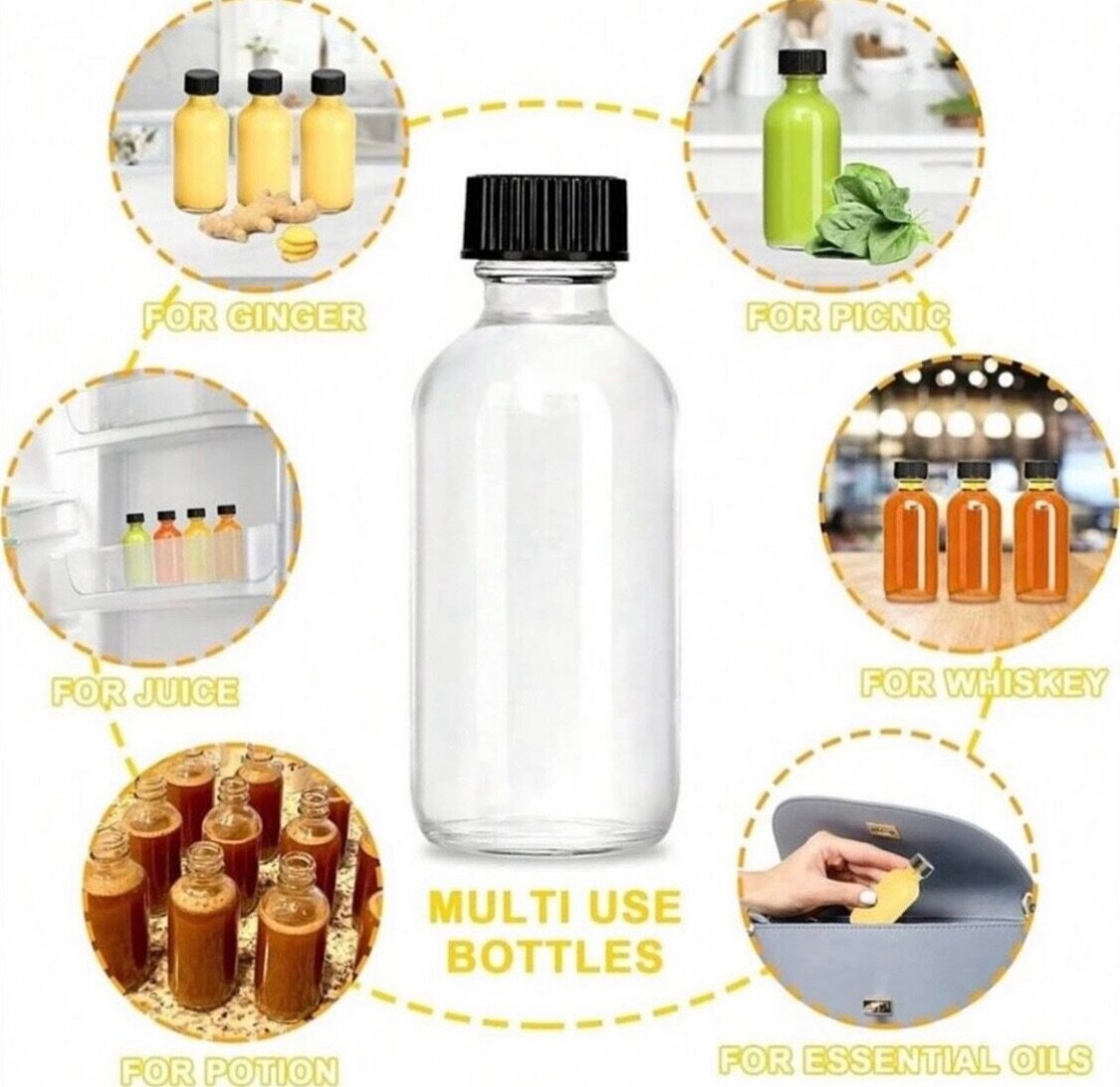 FOR GINGER

FOR PICNIC

FOR JUICE

FOR WHISKEY

MULTI USE BOTTLES

FOR POTION

FOR ESSENTIAL OILS