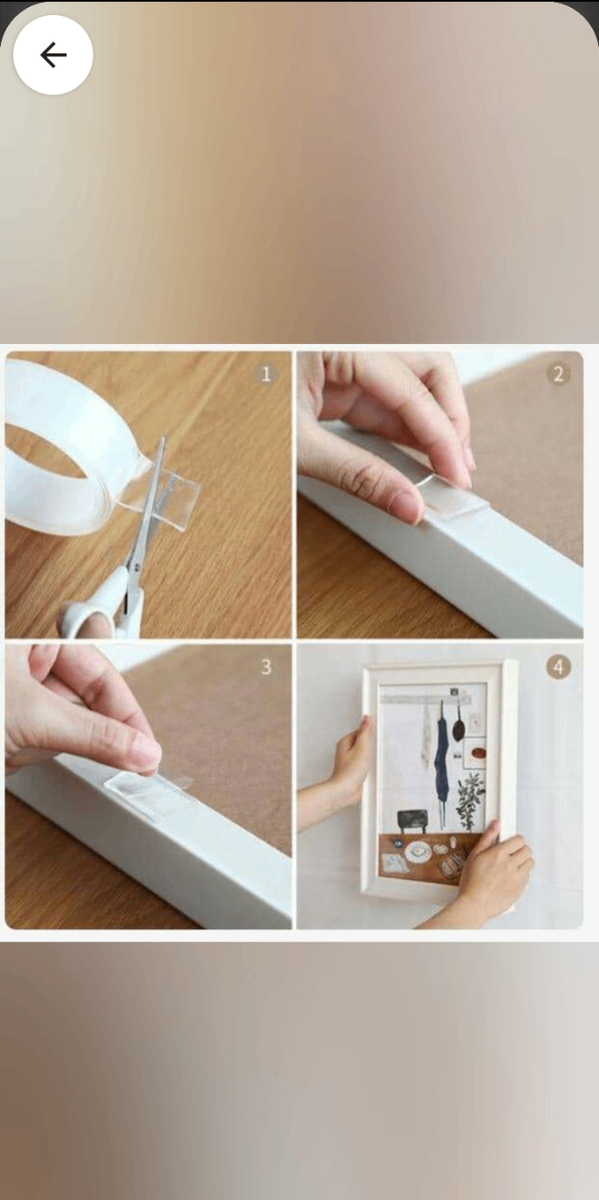 1

2

3

4