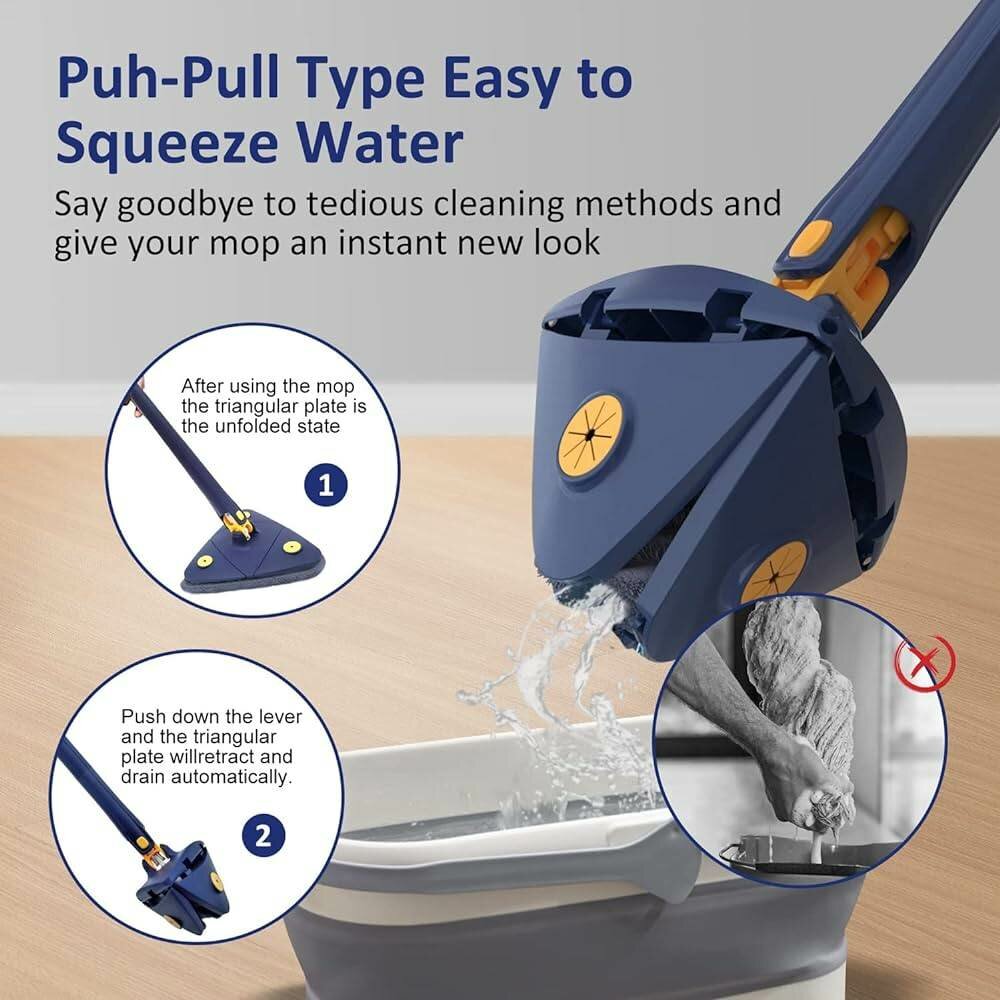 Puh-Pull Type Easy to Squeeze Water

Say goodbye to tedious cleaning methods and give your mop an instant new look

After using the mop the triangular plate is the unfolded state

1

Push down the lever and the triangular plate willretract and drain automatically.

2