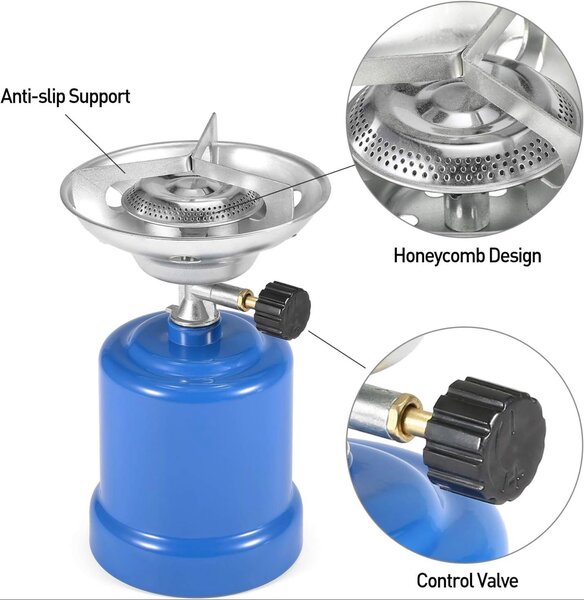 Anti-slip Support

Honeycomb Design

Control Valve