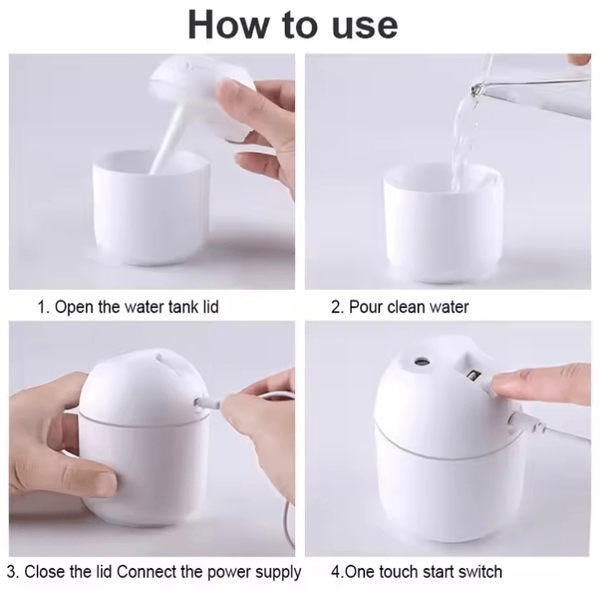 How to use

1. Open the water tank lid

2. Pour clean water

3. Close the lid Connect the power supply

4.One touch start switch