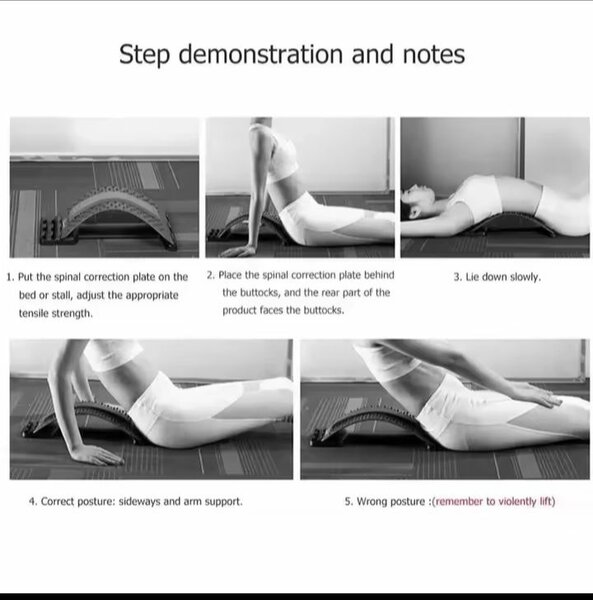 Step demonstration and notes

1. Put the spinal correction plate on the bed or stall, adjust the appropriate tensile strength.

2. Place the spinal correction plate behind the buttocks, and the rear part of the product faces the buttocks.

3. Lie down slowly.

4. Correct posture: sideways and arm support.

5. Wrong posture :(remember to violently lift)