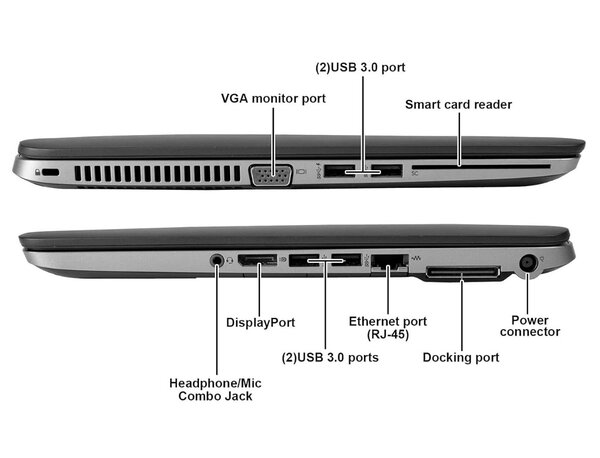 (2)USB 3.0 port

VGA monitor port

Smart card reader

SC

DisplayPort

Ethernet port (RJ-45)

Power connector

(2)USB 3.0 ports

Docking port

Headphone/Mic Combo Jack