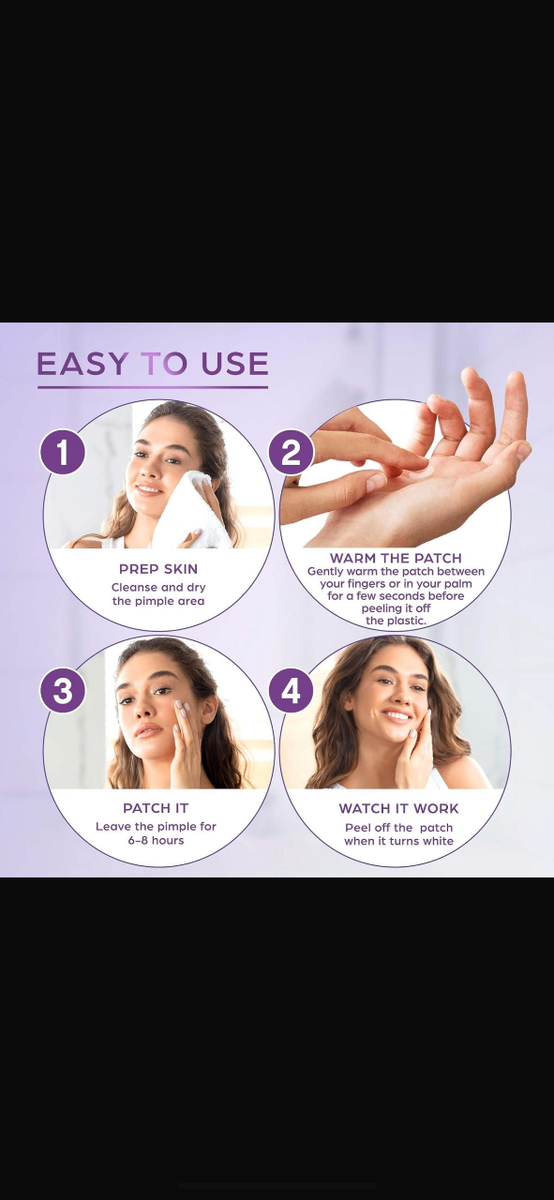 EASY TO USE

1

PREP SKIN
Cleanse and dry the pimple area

2

WARM THE PATCH
Gently warm the patch between your fingers or in your palm for a few seconds before peeling it off the plastic.

3

PATCH IT
Leave the pimple for 6-8 hours

4

WATCH IT WORK
Peel off the patch when it turns white