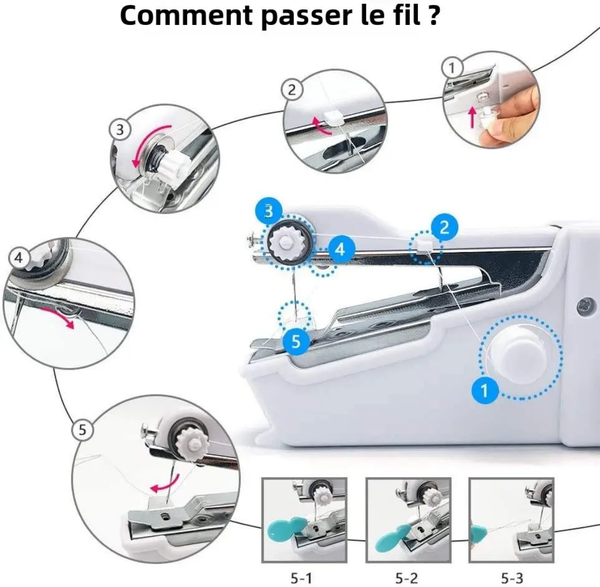 Comment passer le fil ?

1

2

3

4

5

3

2

4

5

1

5-1

5-2

5-3