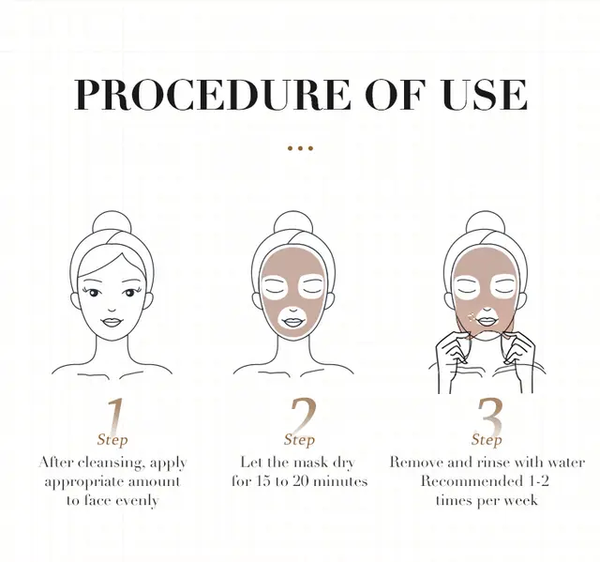 PROCEDURE OF USE

...

1
Step
After cleansing, apply appropriate amount to face evenly

2
Step
Let the mask dry for 15 to 20 minutes

3
Step
Remove and rinse with water
Recommended 1-2 times per week