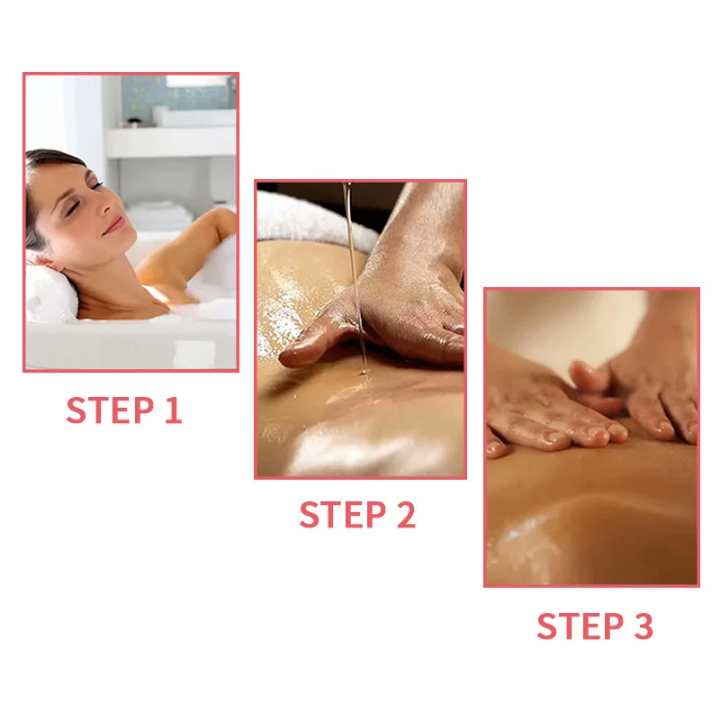 STEP 1

STEP 2

STEP 3